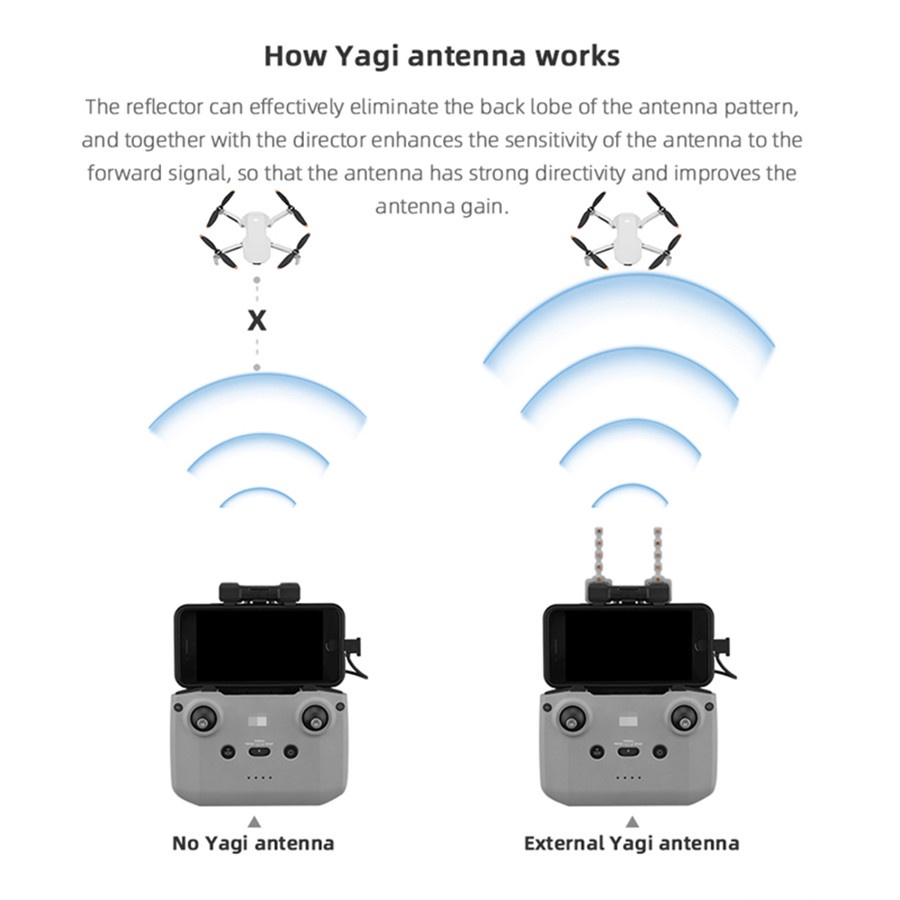 How Yagi antenna works

The reflector can effectively eliminate the back lobe of the antenna pattern, and together with the director enhances the sensitivity of the antenna to the forward signal, so that the antenna has strong directivity and improves the antenna gain.

X

No Yagi antenna

External Yagi antenna