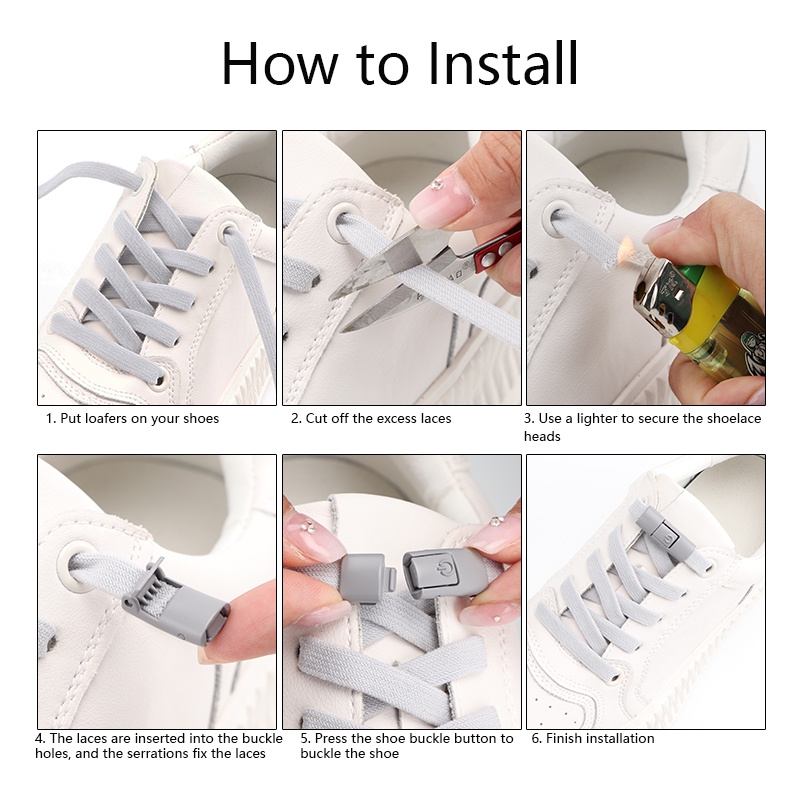 How to Install

1. Put loafers on your shoes

2. Cut off the excess laces

3. Use a lighter to secure the shoelace heads

4. The laces are inserted into the buckle holes, and the serrations fix the laces

5. Press the shoe buckle button to buckle the shoe

6. Finish installation