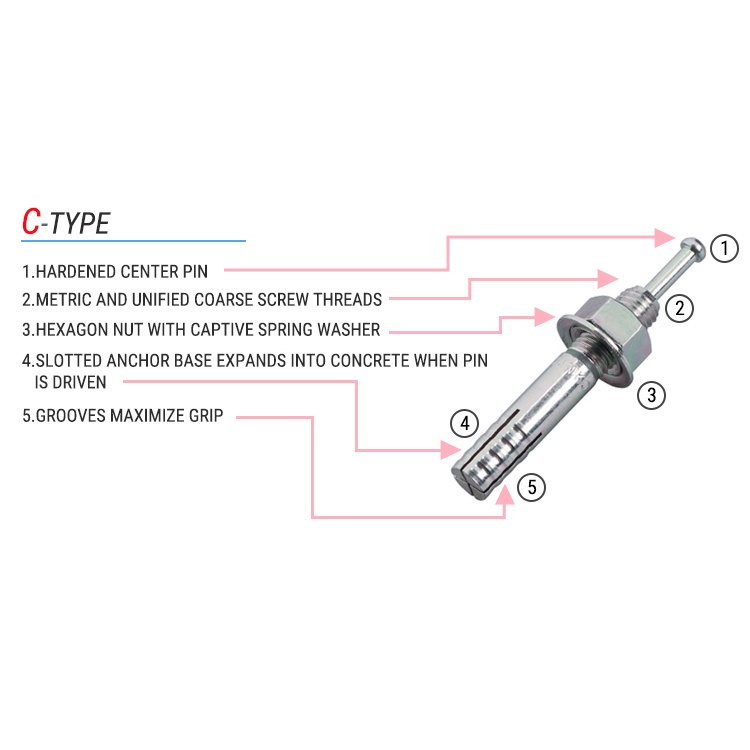 C-TYPE

1.HARDENED CENTER PIN

2.METRIC AND UNIFIED COARSE SCREW THREADS

3.HEXAGON NUT WITH CAPTIVE SPRING WASHER

4.SLOTTED ANCHOR BASE EXPANDS INTO CONCRETE WHEN PIN IS DRIVEN

5.GROOVES MAXIMIZE GRIP

1

2

3

4

5