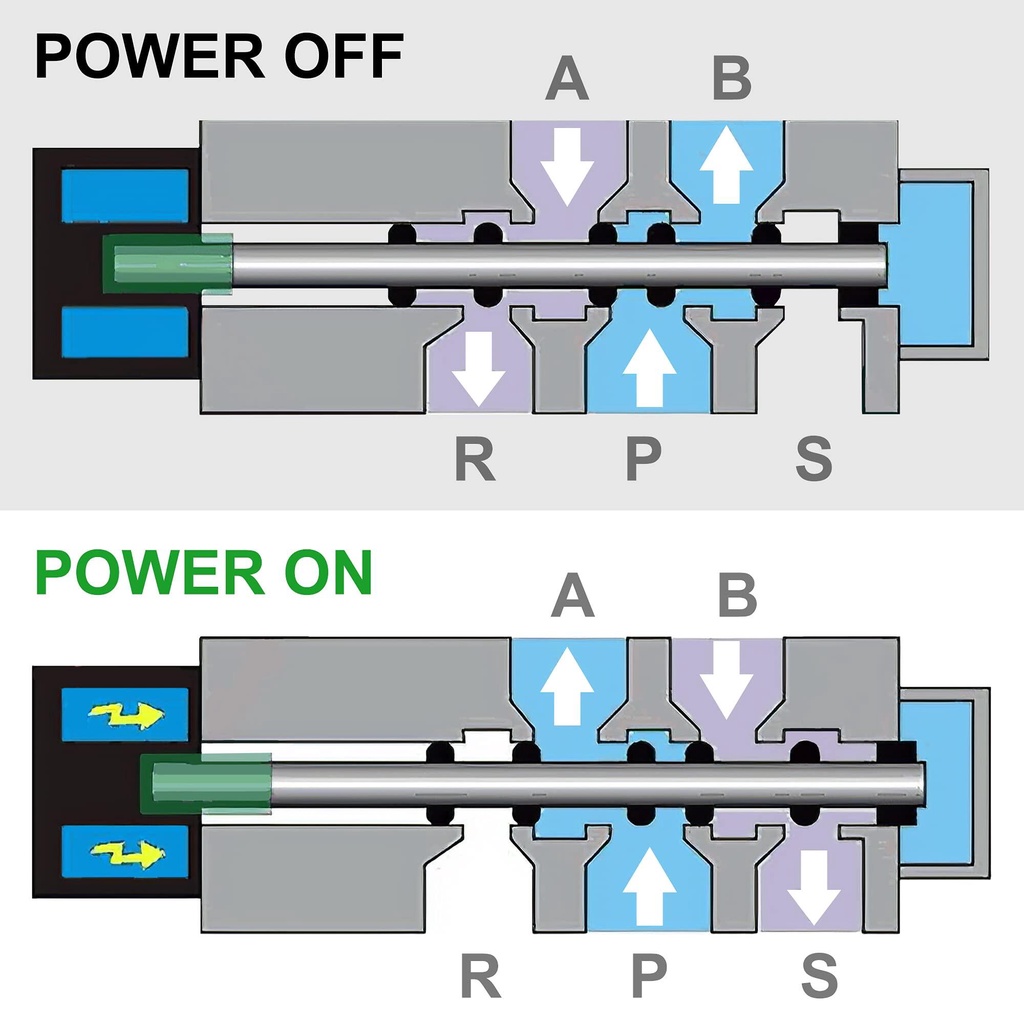 POWER OFF

A B

R P S

POWER ON

A B

R P S