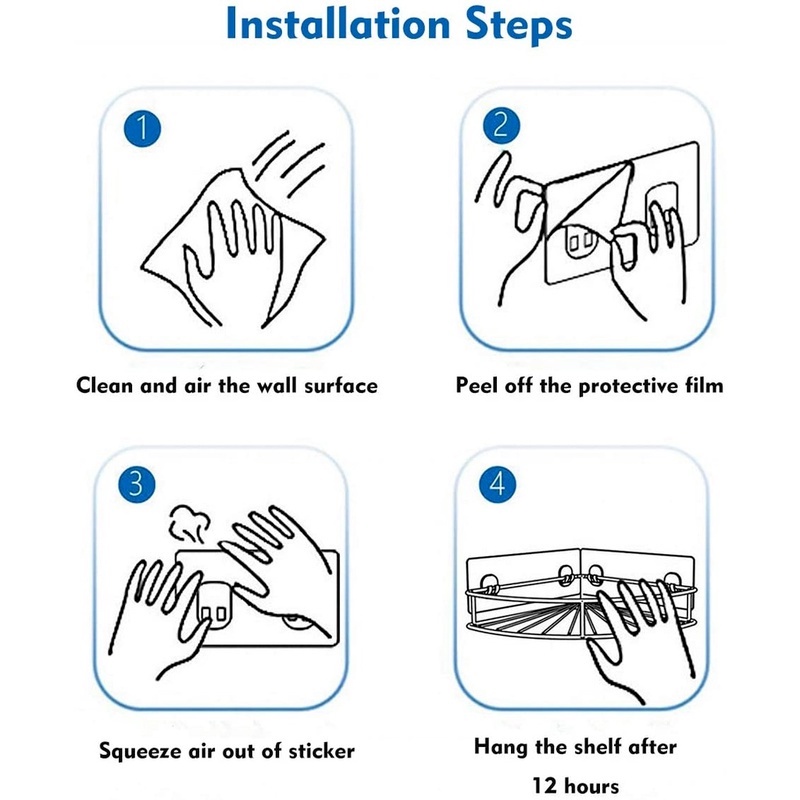 Installation Steps

1

Clean and air the wall surface

2

Peel off the protective film

3

Squeeze air out of sticker

4

Hang the shelf after 12 hours