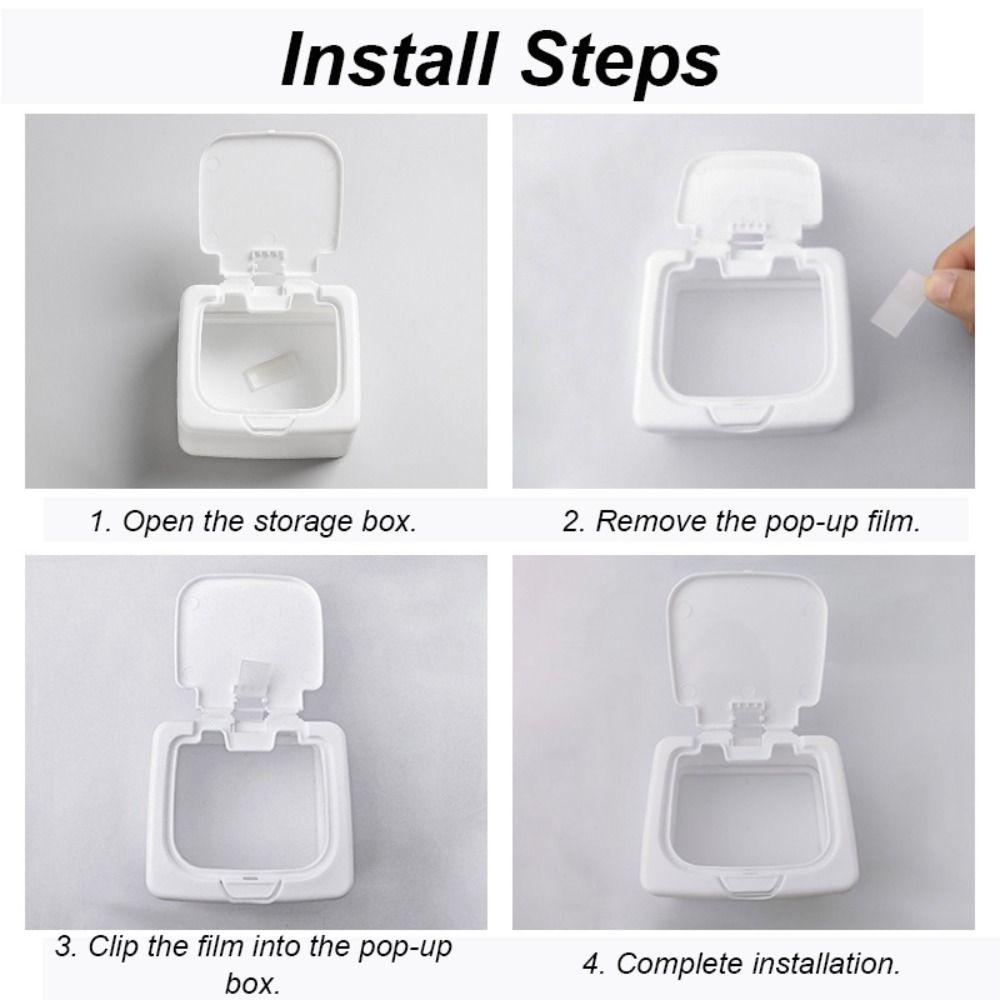 Install Steps

1. Open the storage box.

2. Remove the pop-up film.

3. Clip the film into the pop-up box.

4. Complete installation.