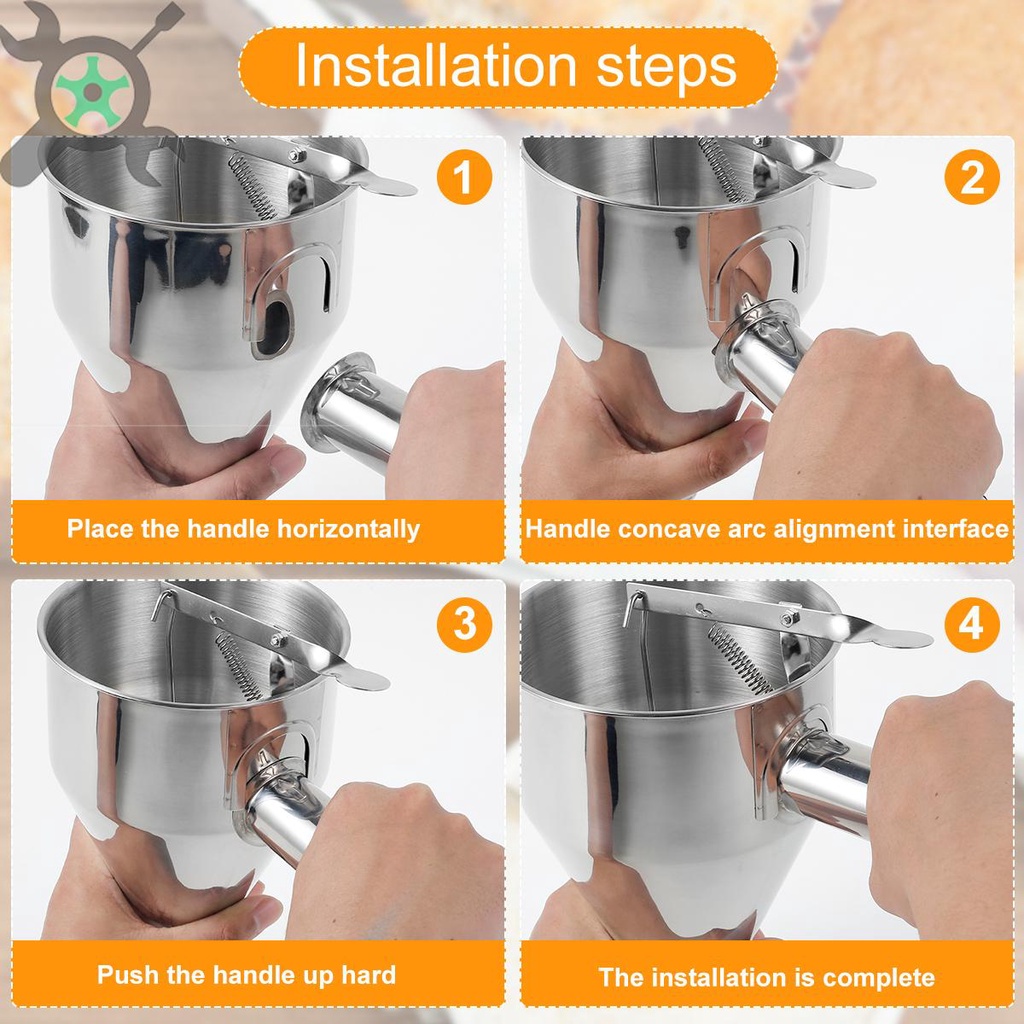 Installation steps

1

Place the handle horizontally

2

Handle concave arc alignment interface

3

Push the handle up hard

4

The installation is complete