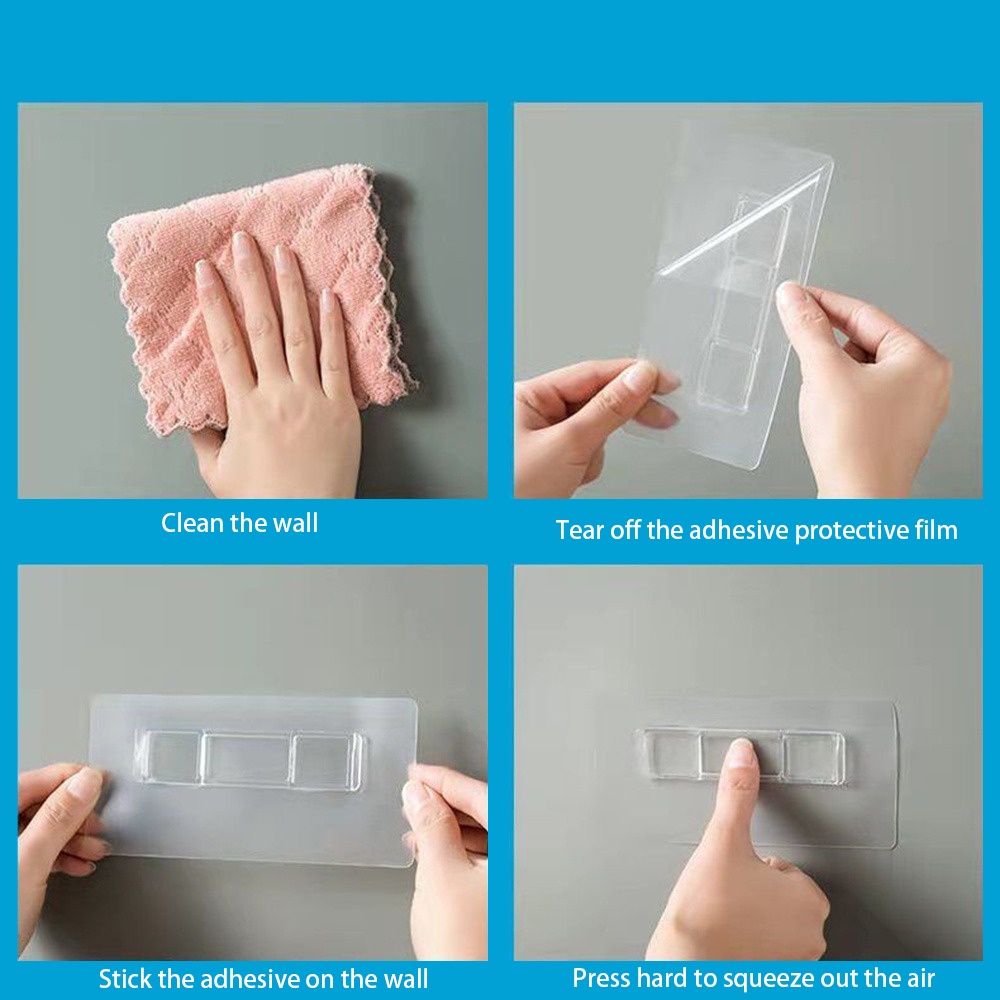 Clean the wall

Tear off the adhesive protective film

Stick the adhesive on the wall

Press hard to squeeze out the air