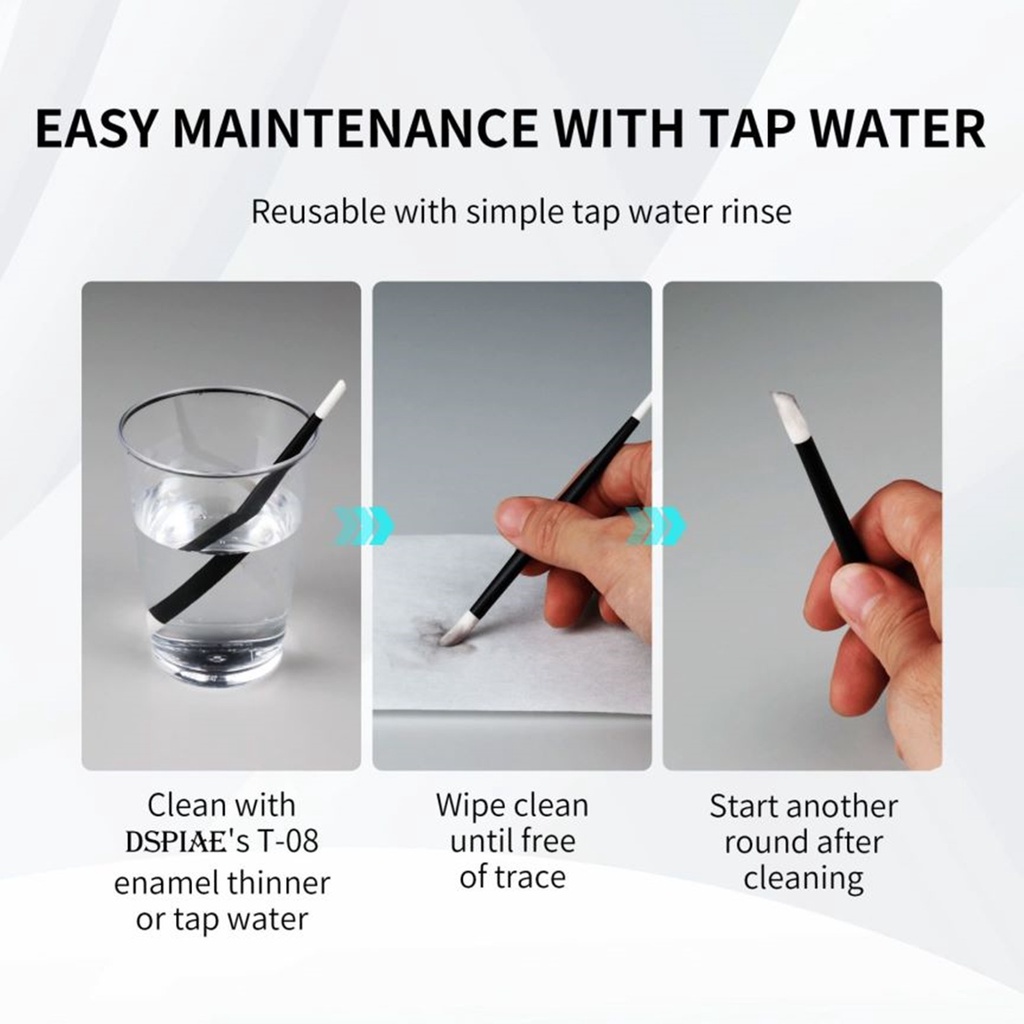 EASY MAINTENANCE WITH TAP WATER

Reusable with simple tap water rinse

Clean with DSPIAE's T-08 enamel thinner or tap water

Wipe clean until free of trace

Start another round after cleaning