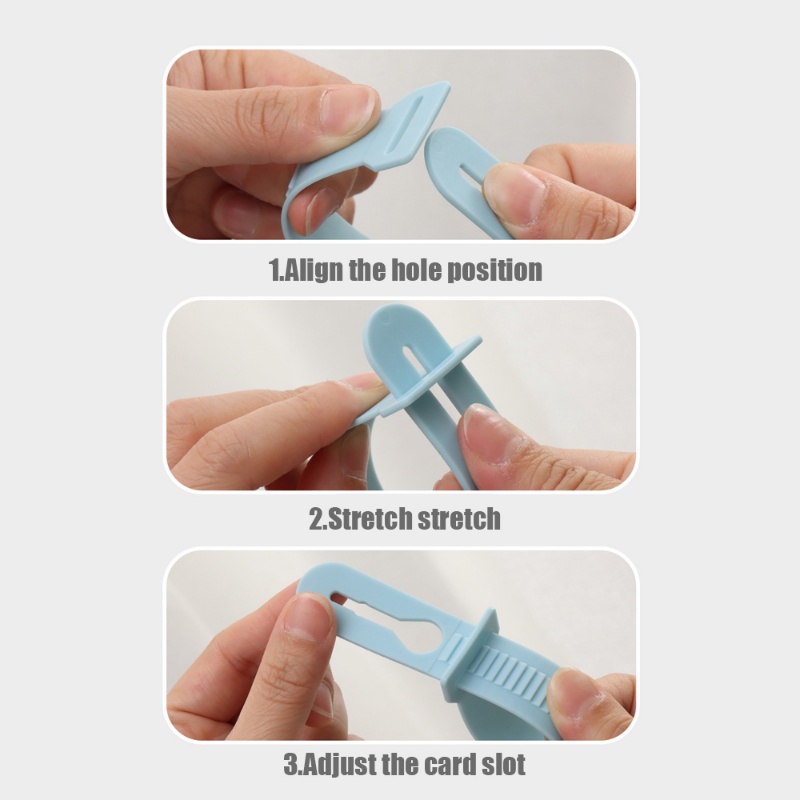 1.Align the hole position

2.Stretch stretch

3.Adjust the card slot