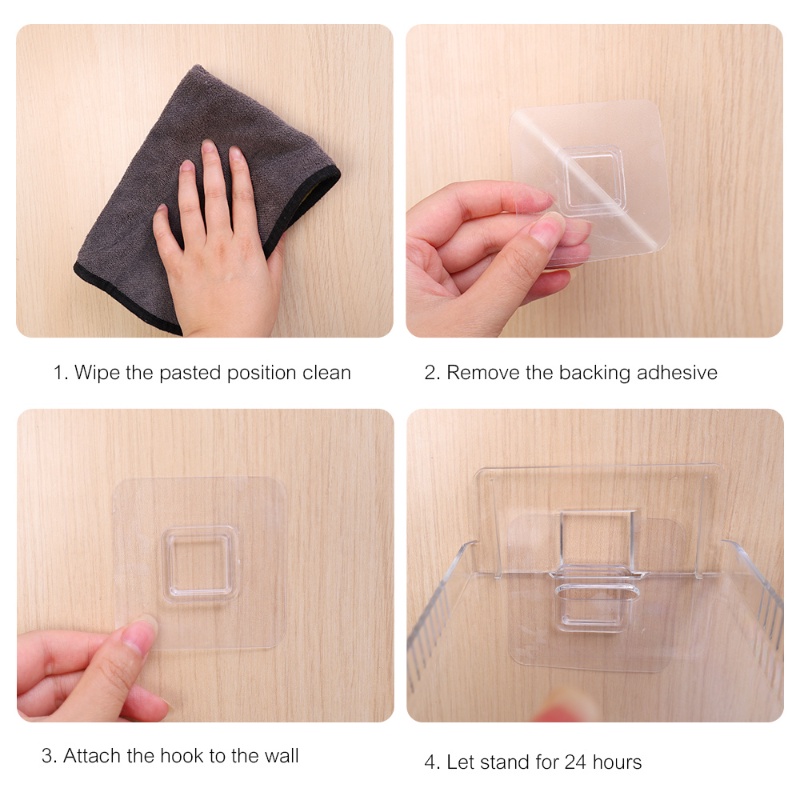 1. Wipe the pasted position clean

2. Remove the backing adhesive

3. Attach the hook to the wall

4. Let stand for 24 hours