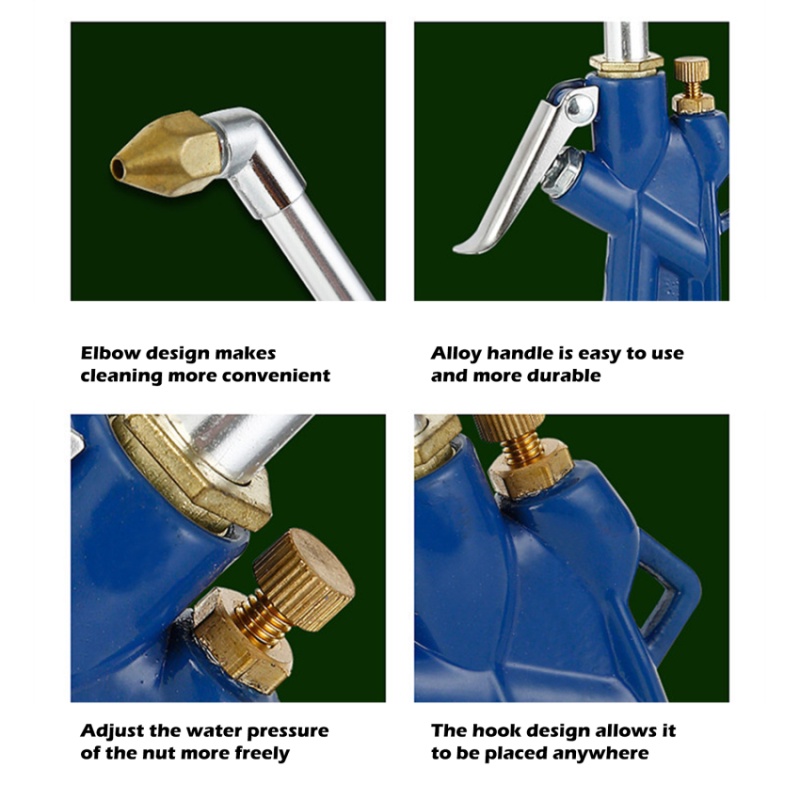 Elbow design makes cleaning more convenient

Alloy handle is easy to use and more durable

Adjust the water pressure of the nut more freely

The hook design allows it to be placed anywhere