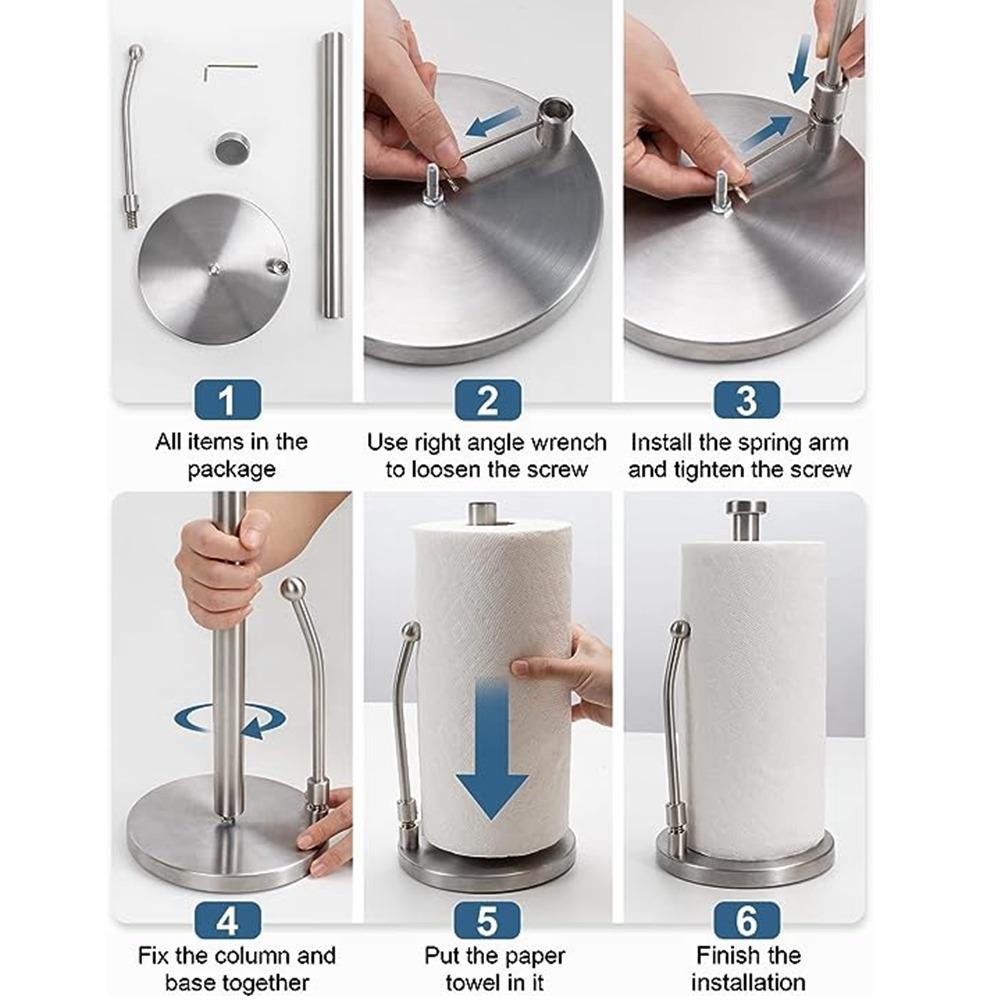 1
All items in the package

2
Use right angle wrench to loosen the screw

3
Install the spring arm and tighten the screw

4
Fix the column and base together

5
Put the paper towel in it

6
Finish the installation