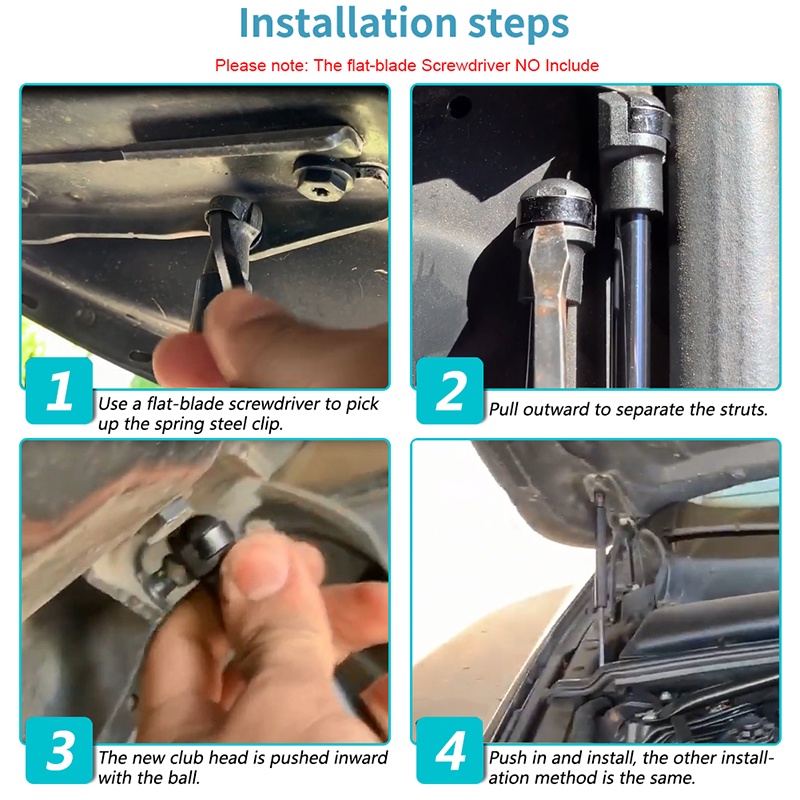 Installation steps

Please note: The flat-blade Screwdriver NO Include

1
Use a flat-blade screwdriver to pick up the spring steel clip.

2
Pull outward to separate the struts.

3
The new club head is pushed inward with the ball.

4
Push in and install, the other installation method is the same.