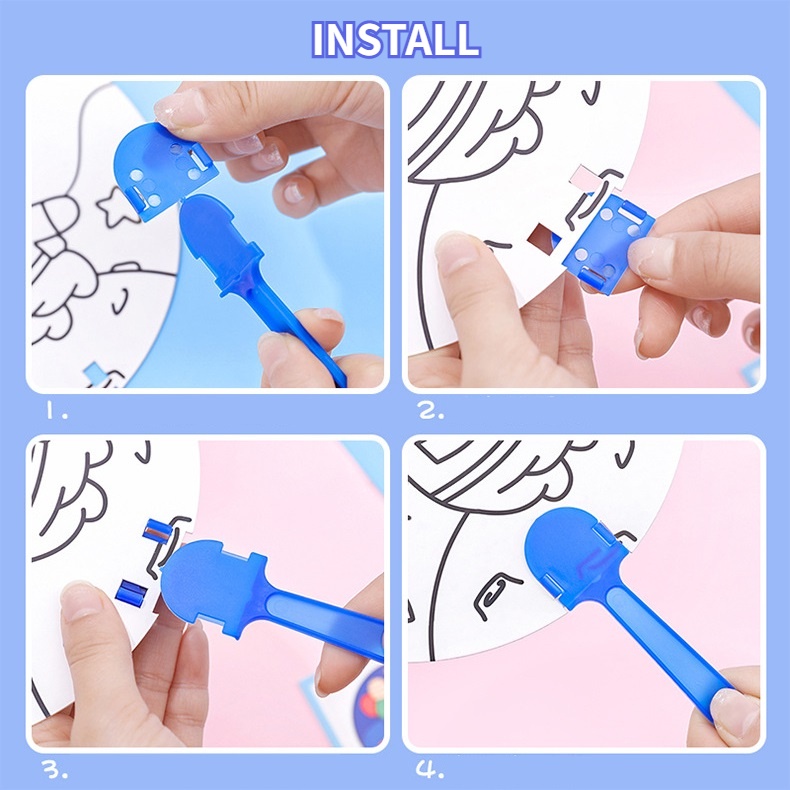 INSTALL

1.

2.

3.

4.