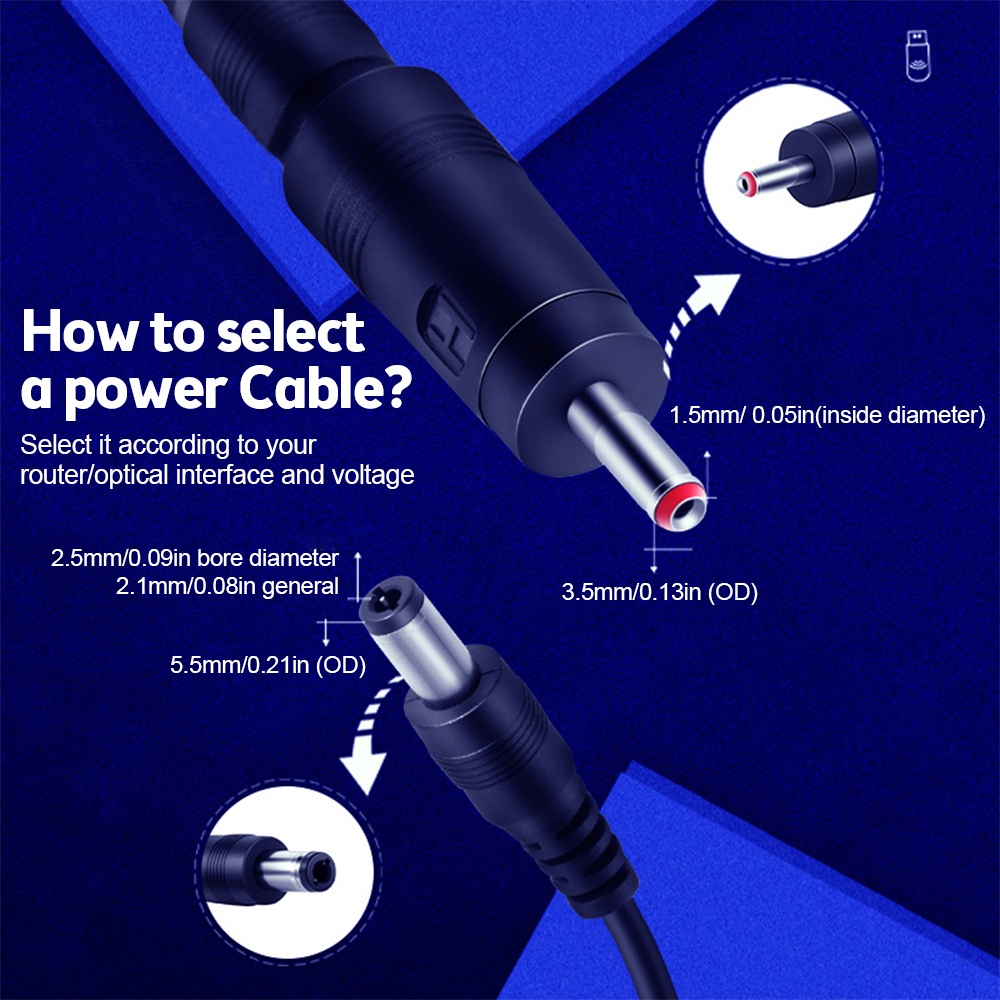 How to select a power Cable?

Select it according to your router/optical interface and voltage

1.5mm/ 0.05in(inside diameter)

3.5mm/0.13in (OD)

2.5mm/0.09in bore diameter
2.1mm/0.08in general

5.5mm/0.21in (OD)