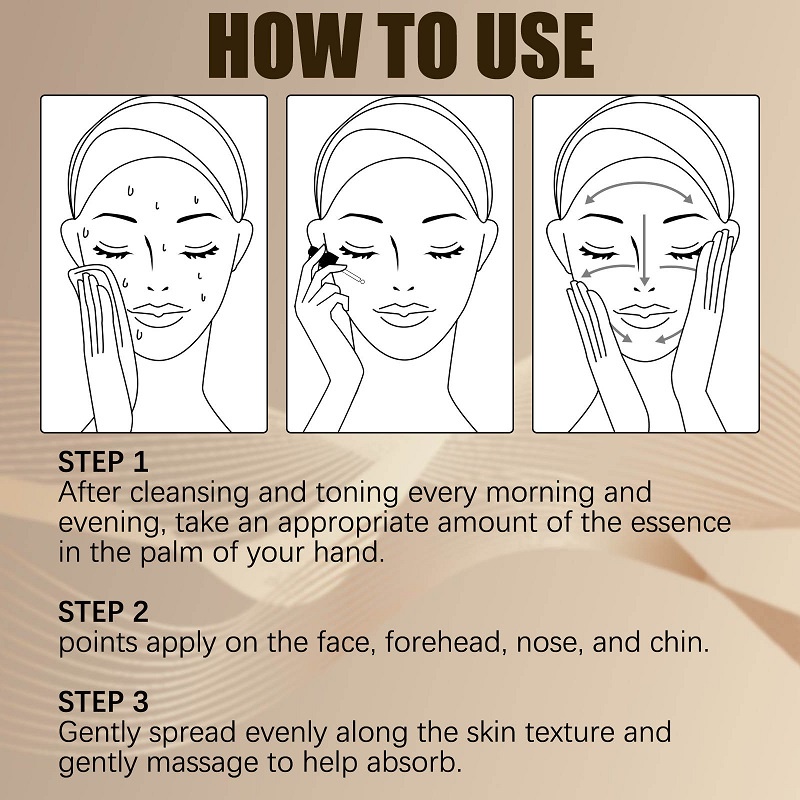 HOW TO USE

STEP 1
After cleansing and toning every morning and evening, take an appropriate amount of the essence in the palm of your hand.

STEP 2
points apply on the face, forehead, nose, and chin.

STEP 3
Gently spread evenly along the skin texture and gently massage to help absorb.