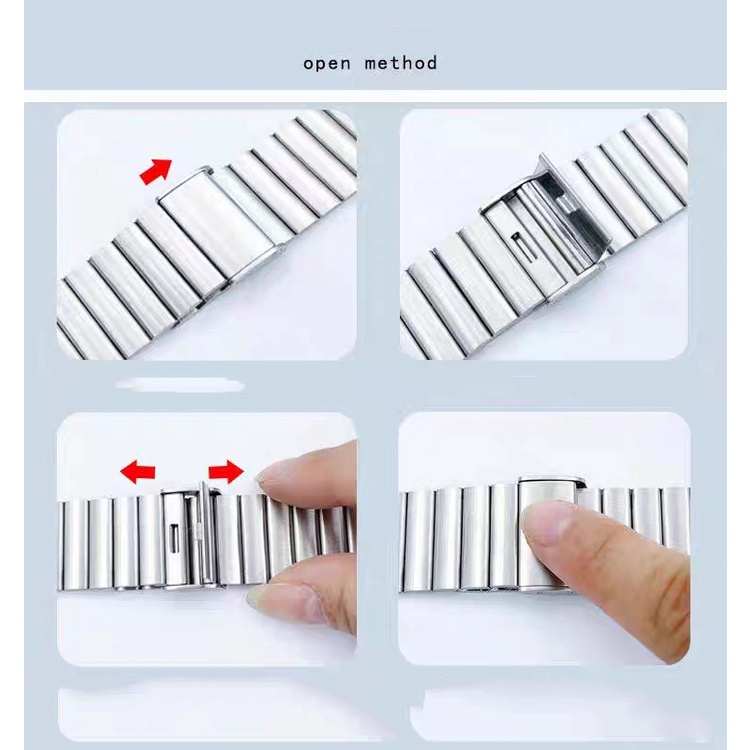 open method