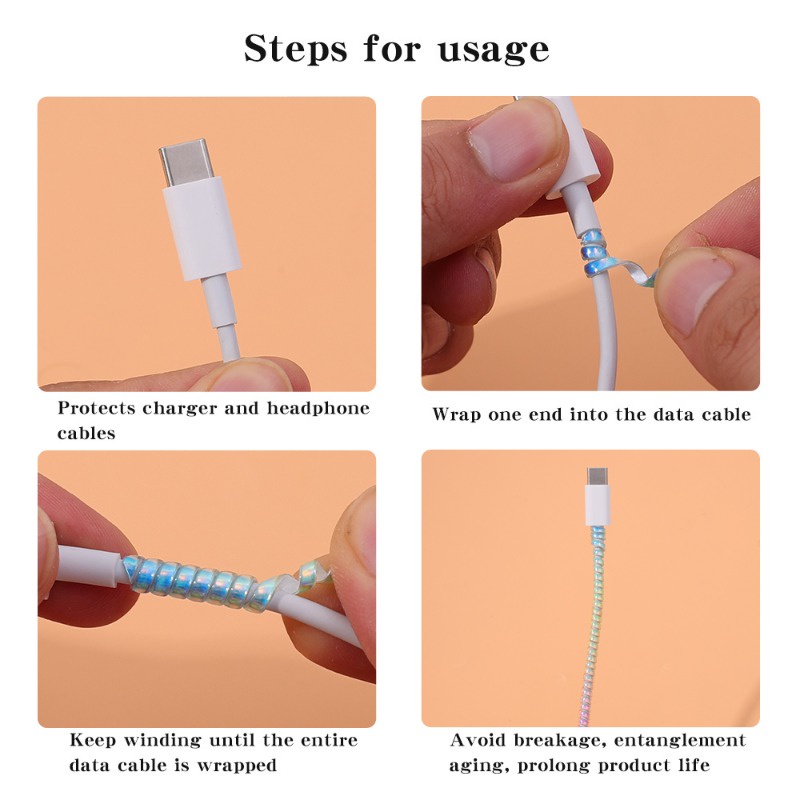 Steps for usage

Protects charger and headphone cables

Wrap one end into the data cable

Keep winding until the entire data cable is wrapped

Avoid breakage, entanglement aging, prolong product life