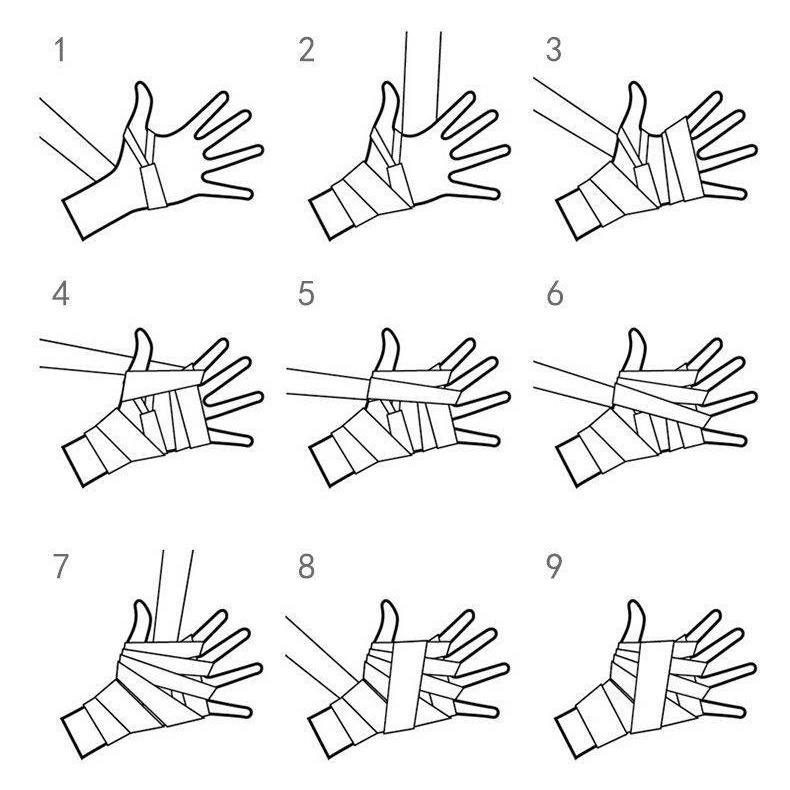 1

2

3

4

5

6

7

8

9