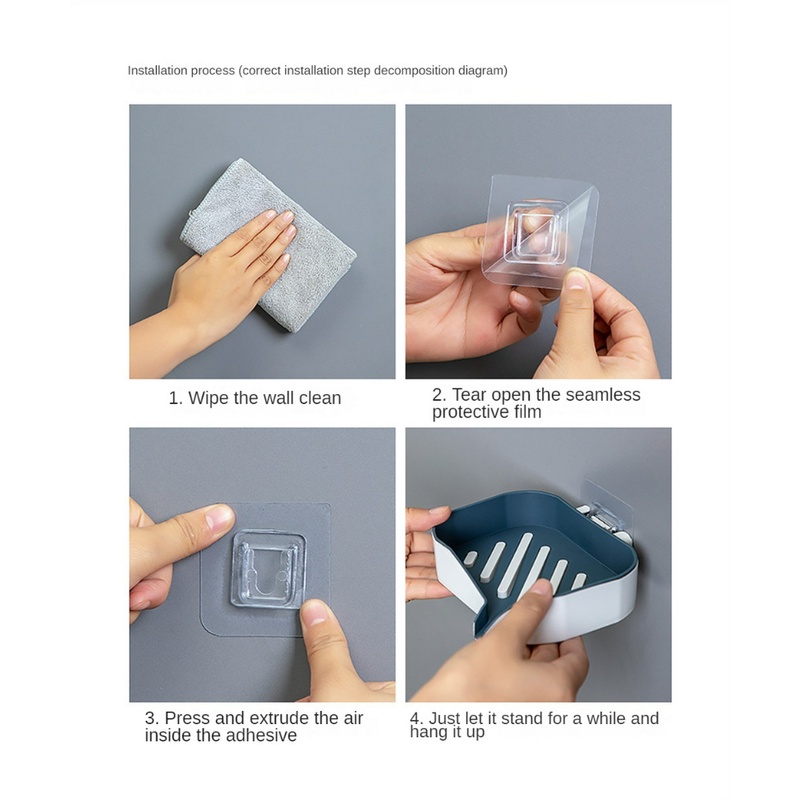 Installation process (correct installation step decomposition diagram)

1. Wipe the wall clean

2. Tear open the seamless protective film

3. Press and extrude the air inside the adhesive

4. Just let it stand for a while and hang it up