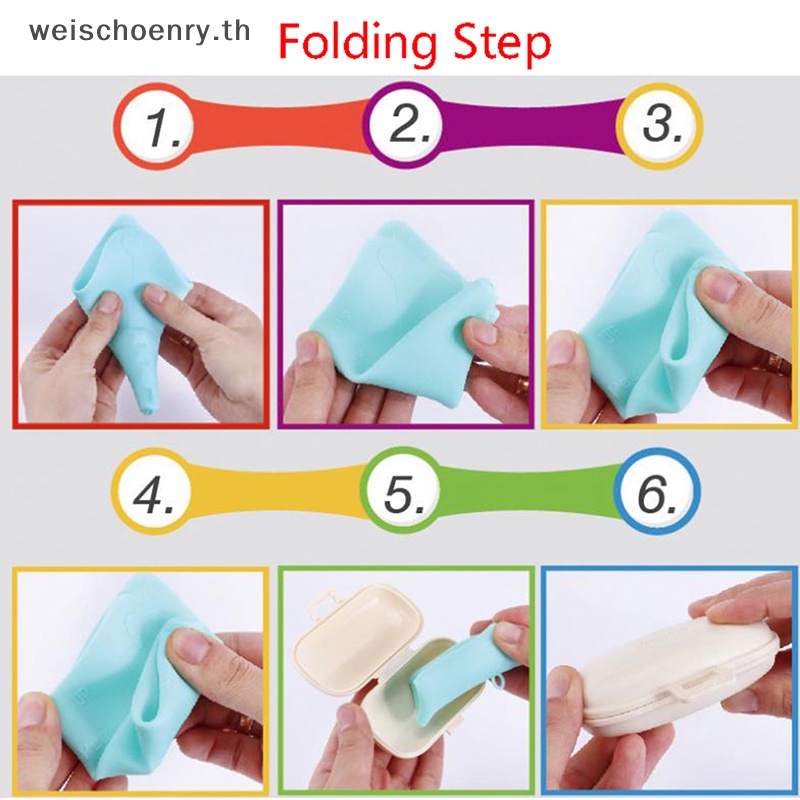 weischoenry.th
Folding Step

1.
2.
3.

4.
5.
6.