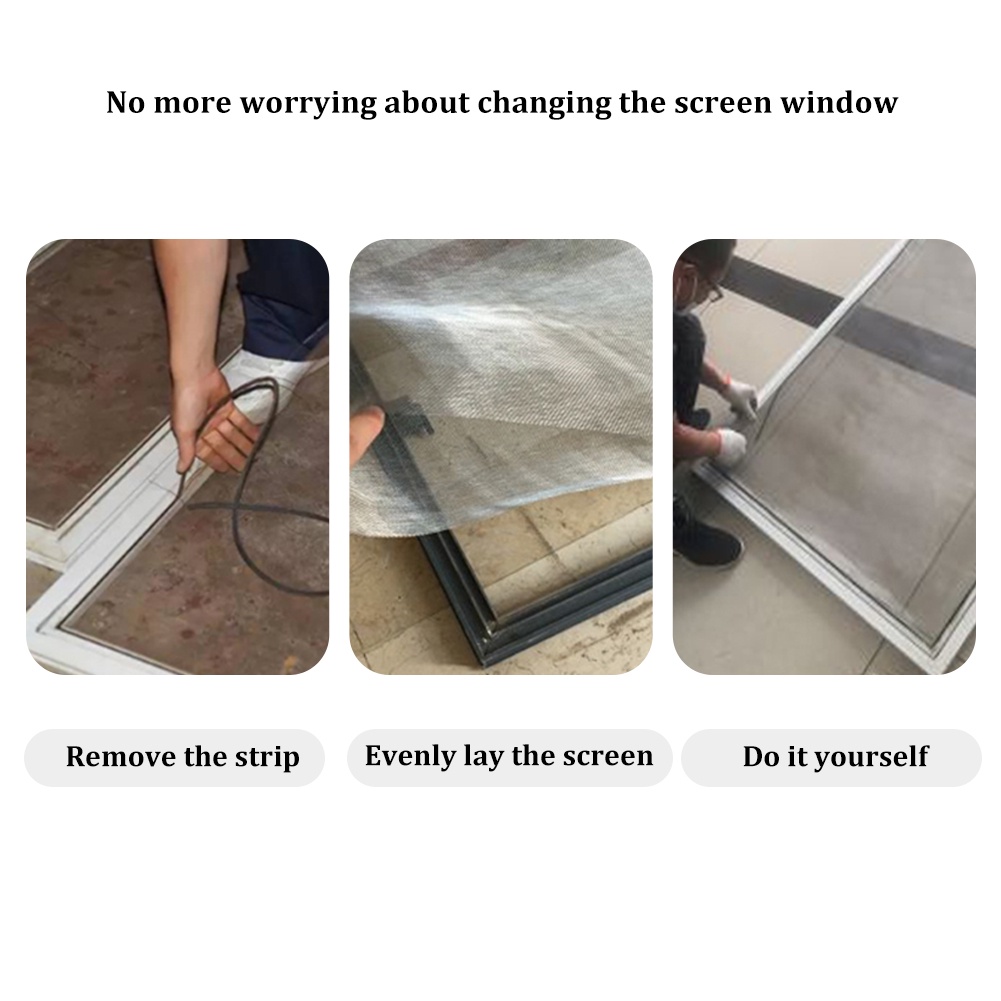 No more worrying about changing the screen window

Remove the strip

Evenly lay the screen

Do it yourself