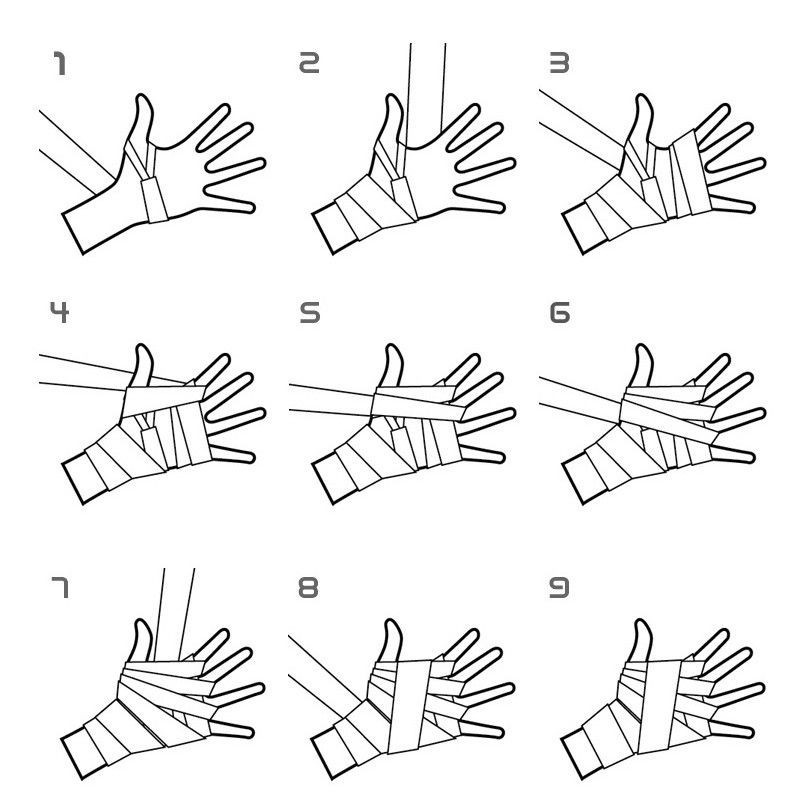 1
2
3
4
5
6
7
8
9