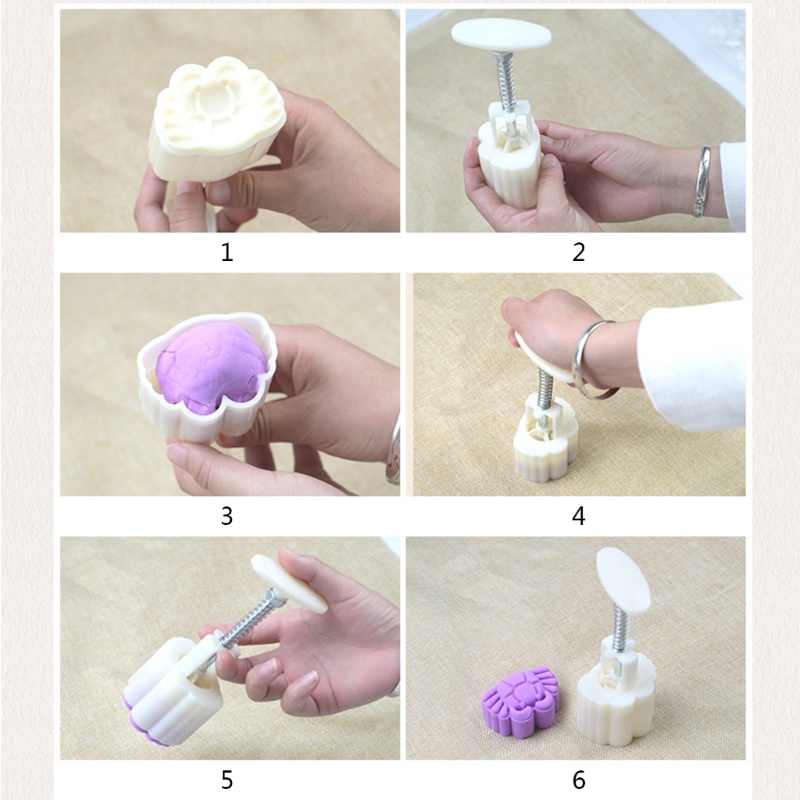 1

2

3

4

5

6