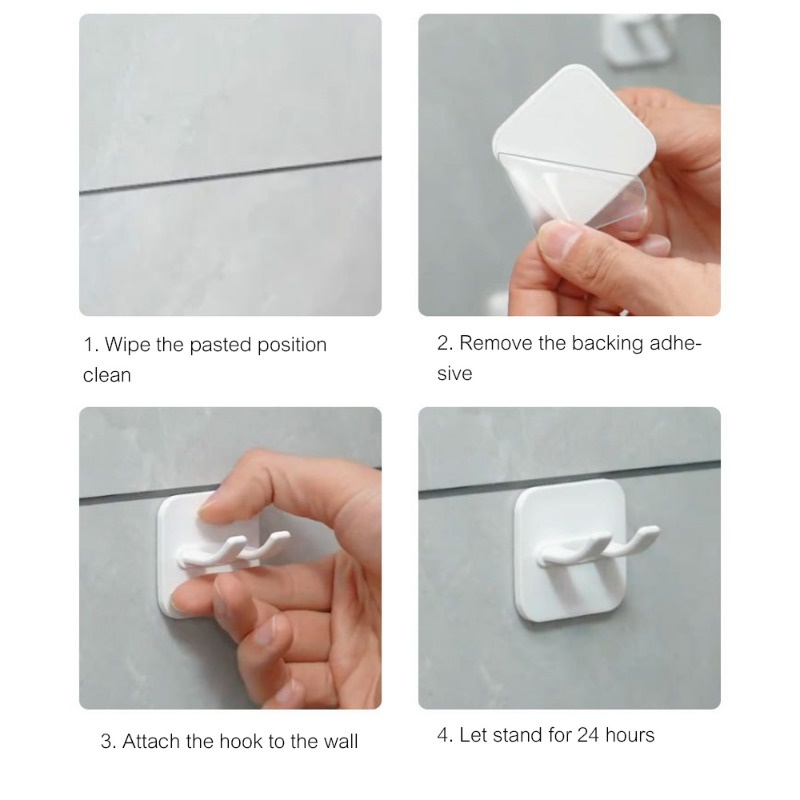 1. Wipe the pasted position clean

2. Remove the backing adhesive

3. Attach the hook to the wall

4. Let stand for 24 hours