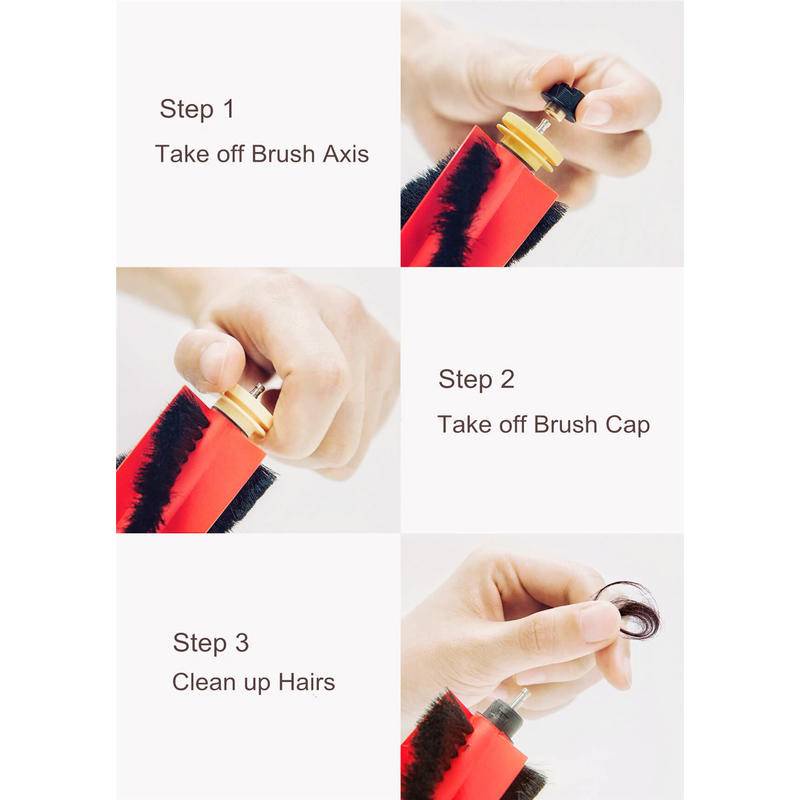 Step 1
Take off Brush Axis

Step 2
Take off Brush Cap

Step 3
Clean up Hairs