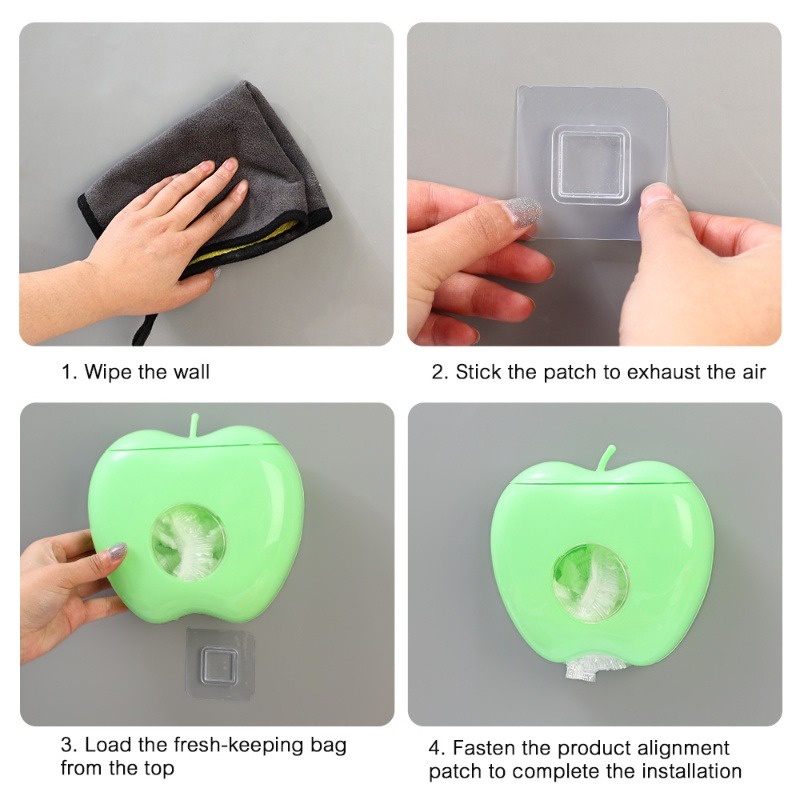 1. Wipe the wall

2. Stick the patch to exhaust the air

3. Load the fresh-keeping bag from the top

4. Fasten the product alignment patch to complete the installation