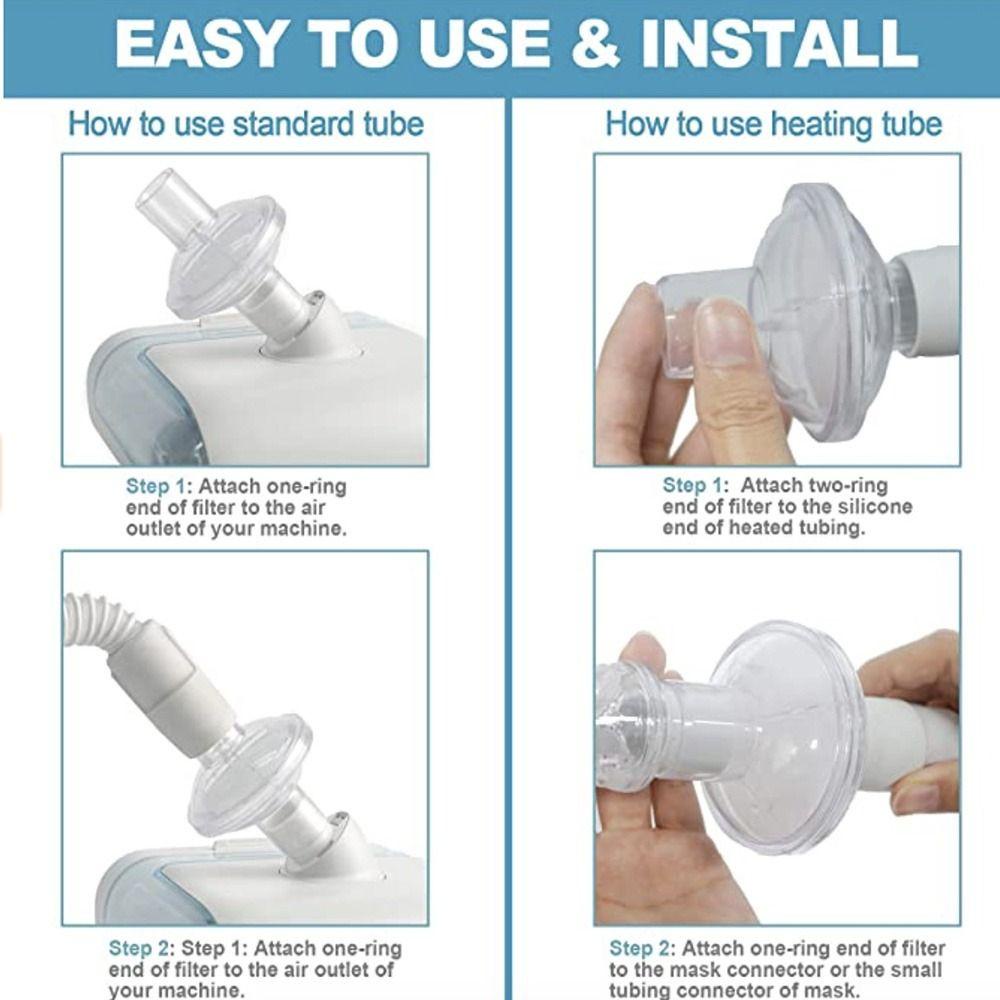 EASY TO USE & INSTALL

How to use standard tube

Step 1: Attach one-ring end of filter to the air outlet of your machine.

Step 2: Step 1: Attach one-ring end of filter to the air outlet of your machine.

How to use heating tube

Step 1: Attach two-ring end of filter to the silicone end of heated tubing.

Step 2: Attach one-ring end of filter to the mask connector or the small tubing connector of mask.