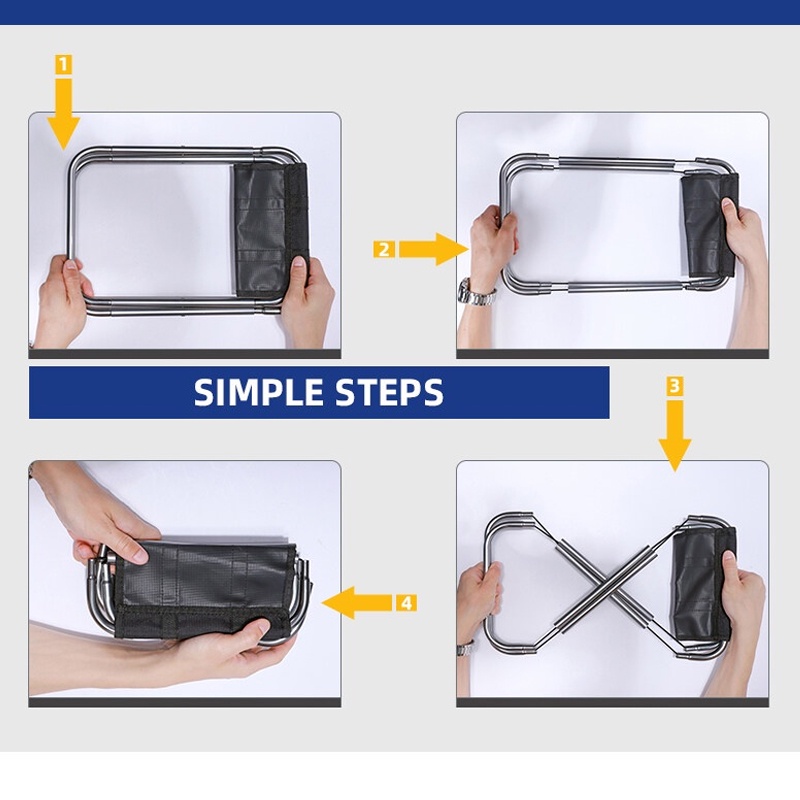 1

2

SIMPLE STEPS

3

4