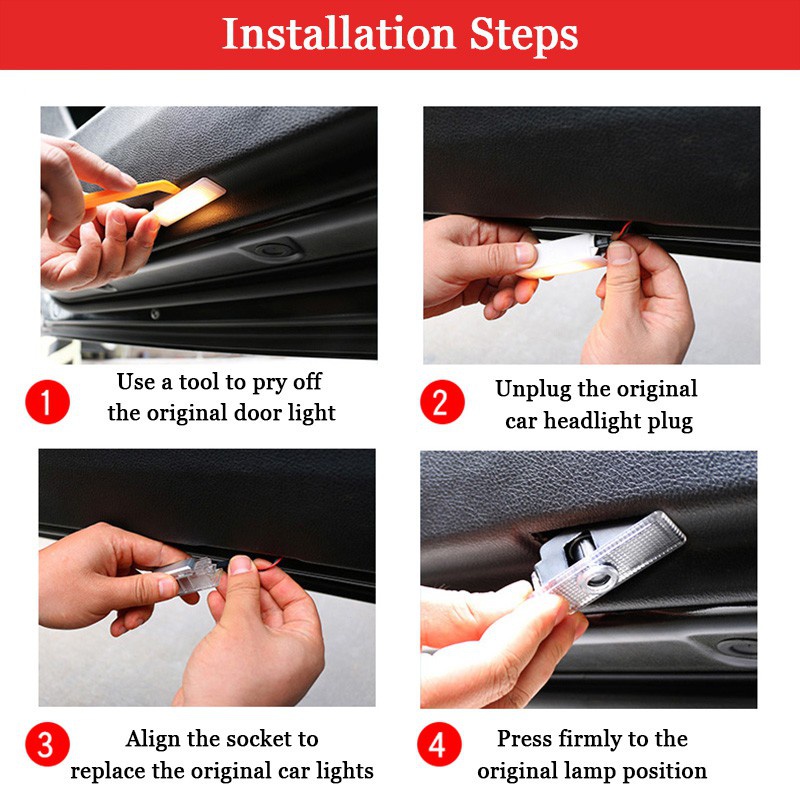 Installation Steps

1 Use a tool to pry off the original door light

2 Unplug the original car headlight plug

3 Align the socket to replace the original car lights

4 Press firmly to the original lamp position