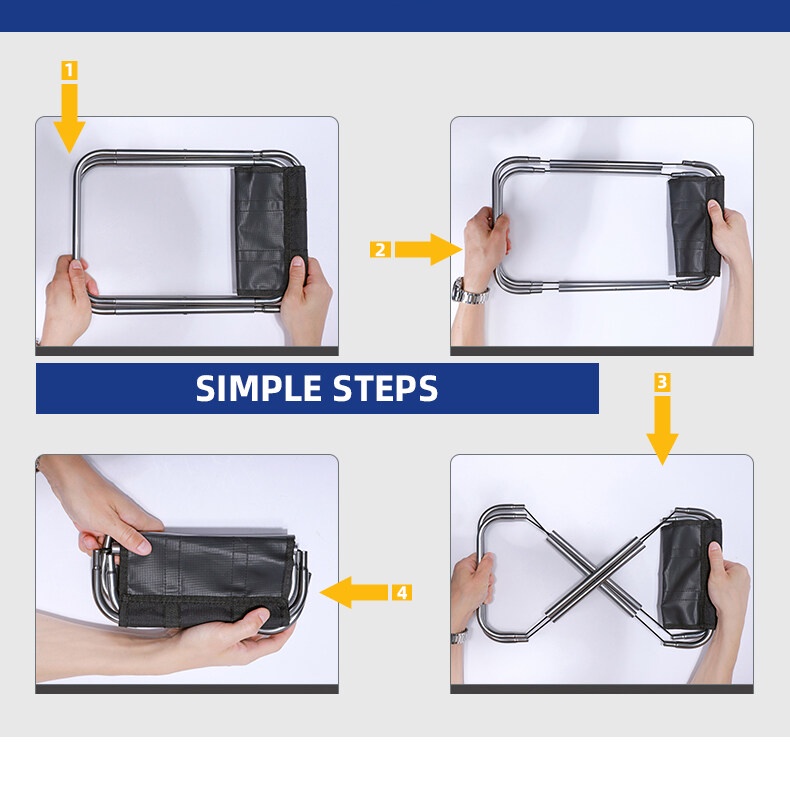 1

2

SIMPLE STEPS

3

4