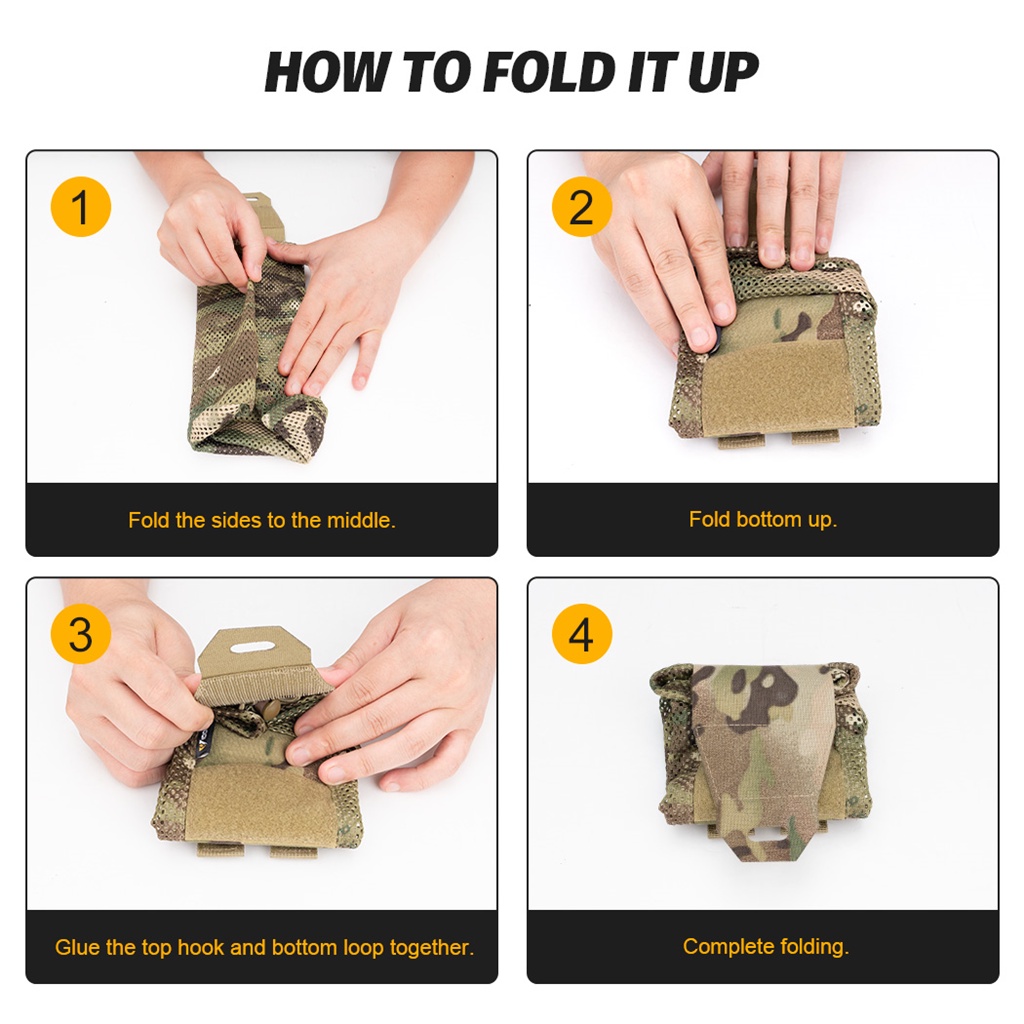 HOW TO FOLD IT UP

1

Fold the sides to the middle.

2

Fold bottom up.

3

Glue the top hook and bottom loop together.

4

Complete folding.