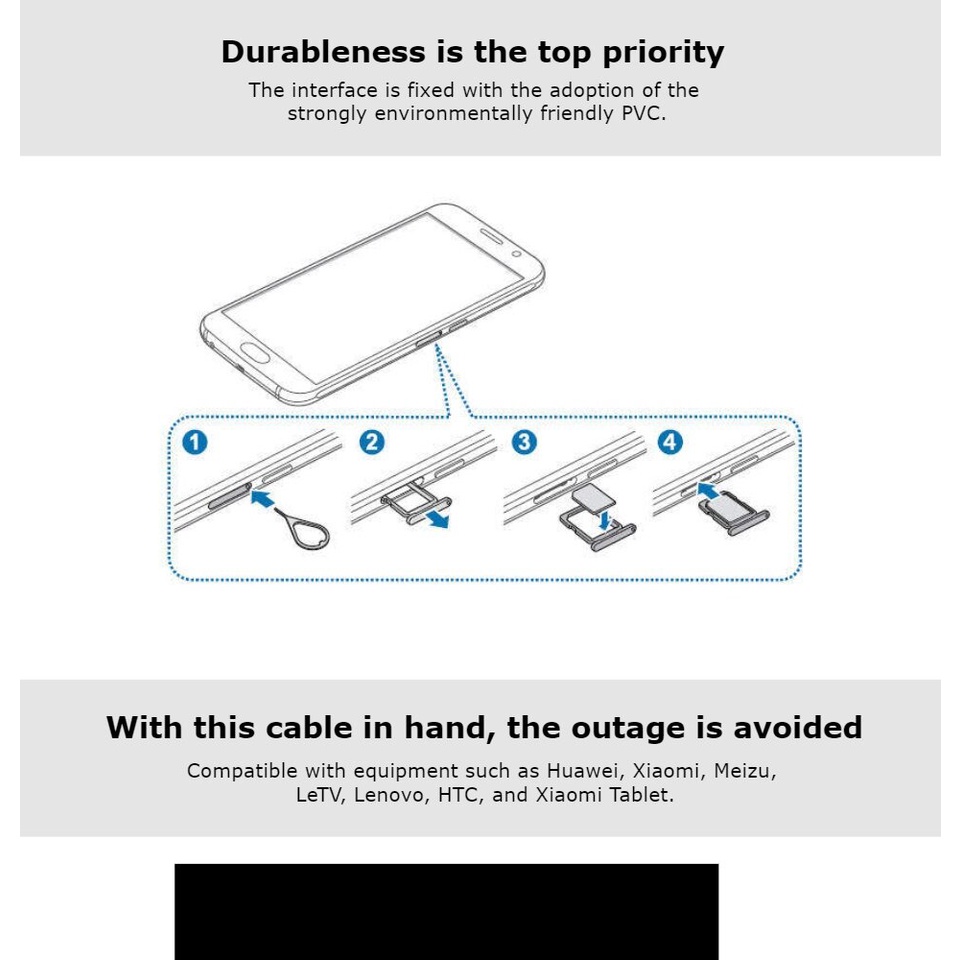 Durableness is the top priority

The interface is fixed with the adoption of the strongly environmentally friendly PVC.

1 2 3 4

With this cable in hand, the outage is avoided

Compatible with equipment such as Huawei, Xiaomi, Meizu, LeTV, Lenovo, HTC, and Xiaomi Tablet.