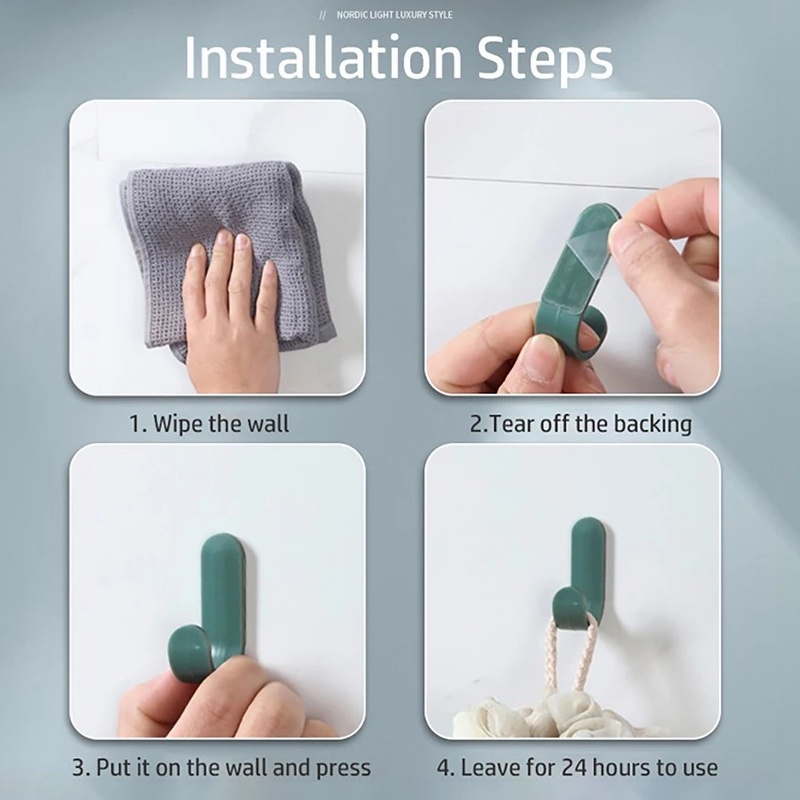 // NORDIC LIGHT LUXURY STYLE

Installation Steps

1. Wipe the wall

2.Tear off the backing

3. Put it on the wall and press

4. Leave for 24 hours to use