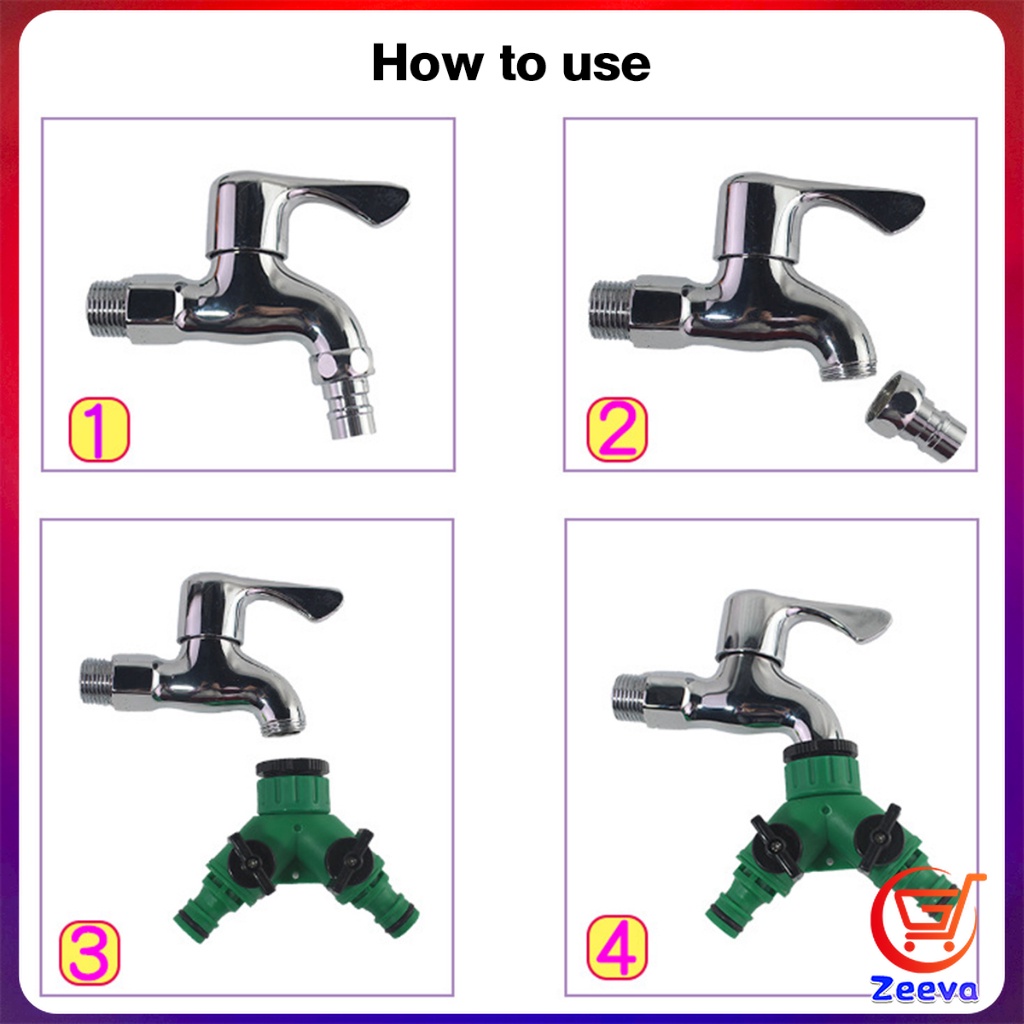 How to use

1

2

3

4

Zeeva