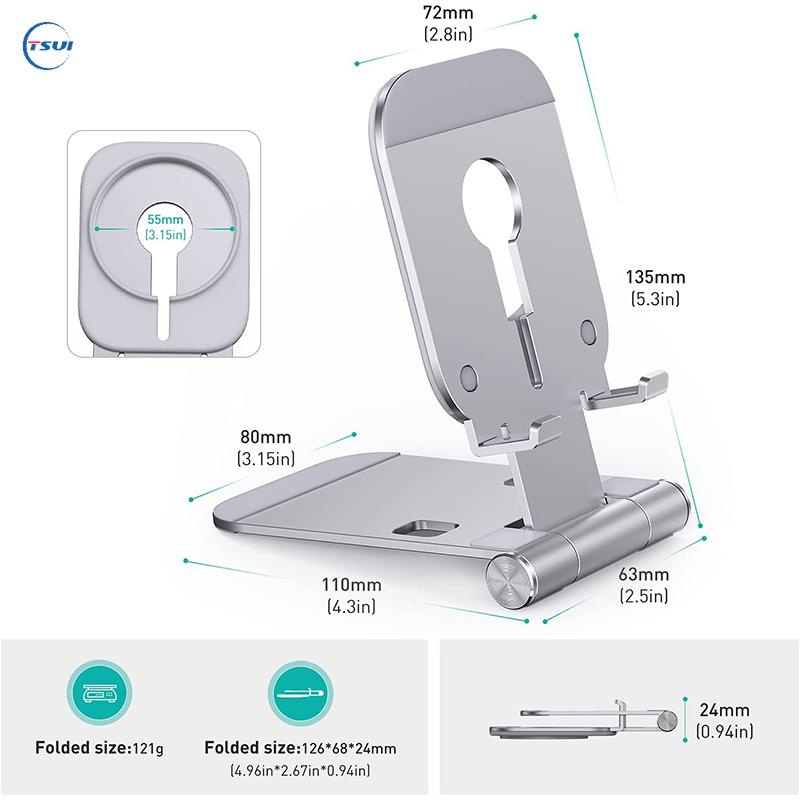 TSUI

72mm
(2.8in)

55mm
(3.15in)

135mm
(5.3in)

80mm
(3.15in)

110mm
(4.3in)

63mm
(2.5in)

Folded size:121g

Folded size:126*68*24mm
(4.96in*2.67in*0.94in)

24mm
(0.94in)