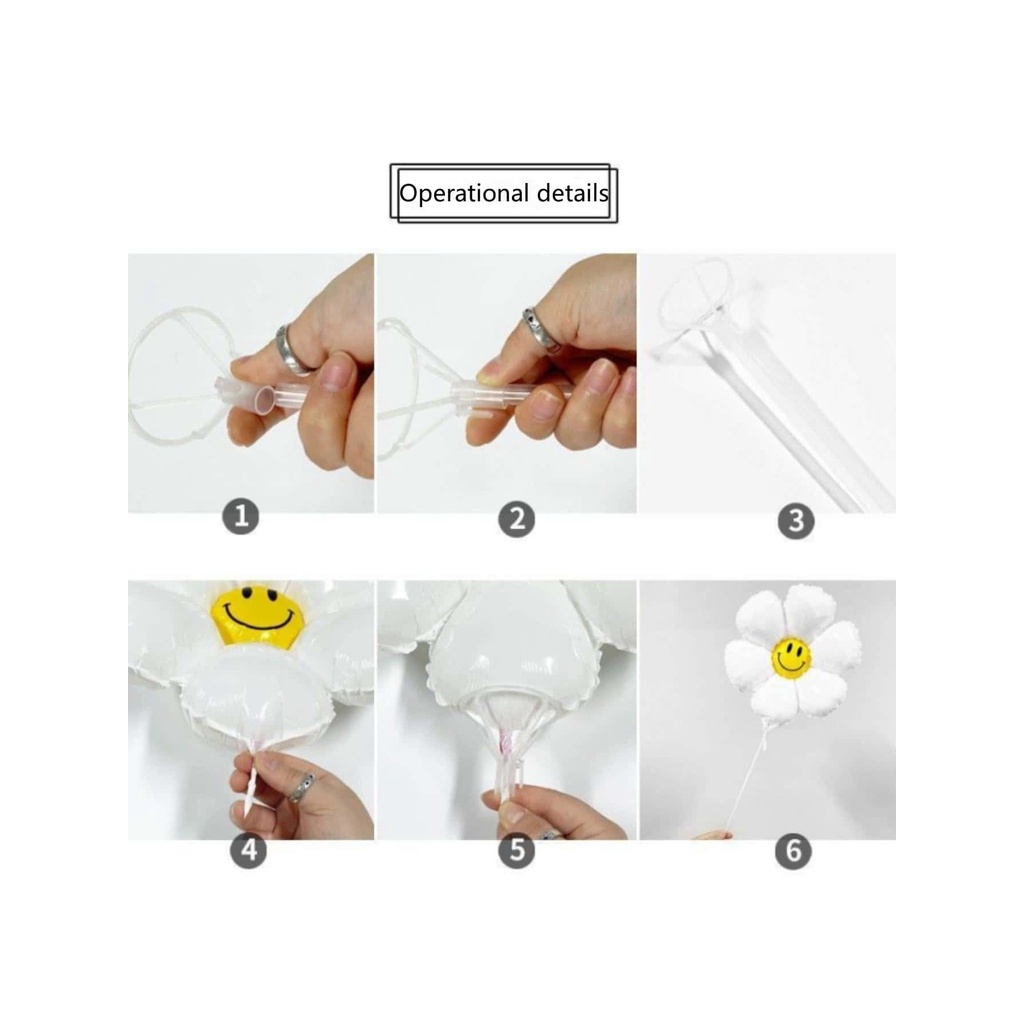 Operational details

1

2

3

4

5

6