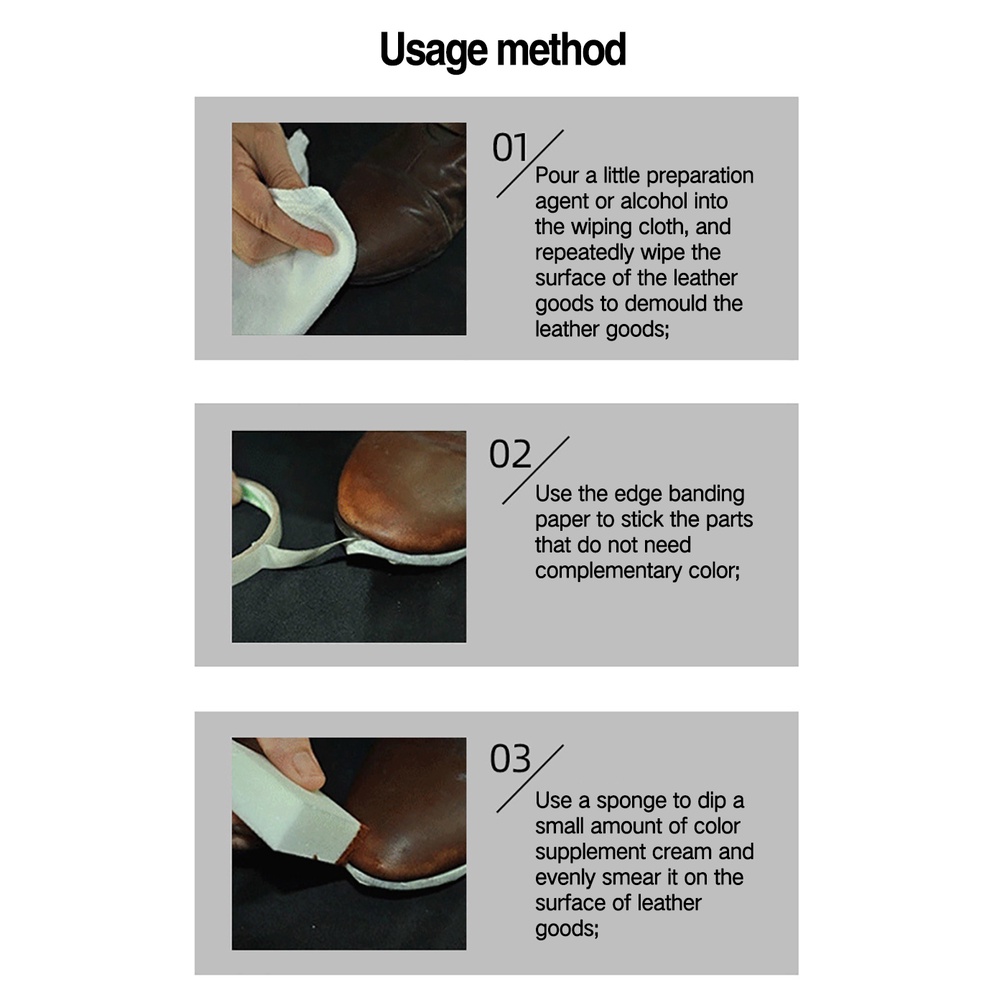 Usage method

01
Pour a little preparation agent or alcohol into the wiping cloth, and repeatedly wipe the surface of the leather goods to demould the leather goods;

02
Use the edge banding paper to stick the parts that do not need complementary color;

03
Use a sponge to dip a small amount of color supplement cream and evenly smear it on the surface of leather goods;