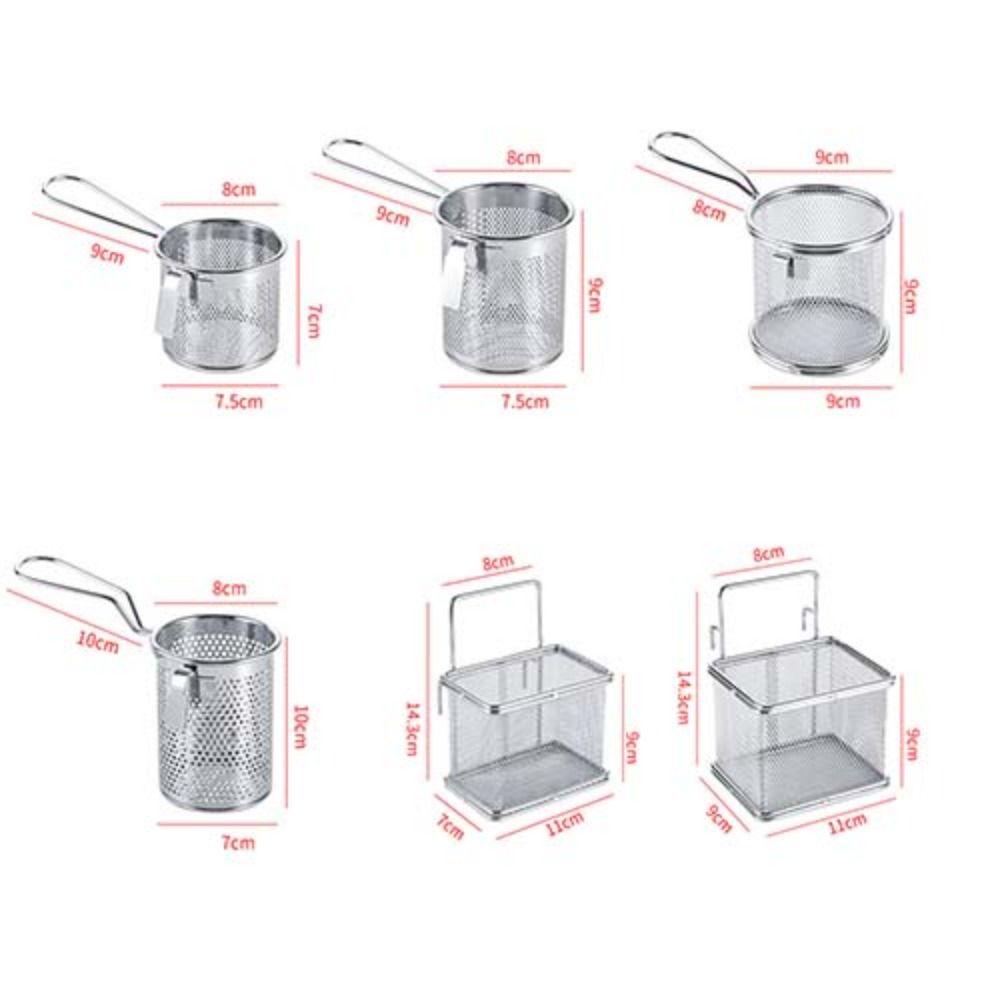 8cm
9cm
7cm
7.5cm

8cm
9cm
9cm
7.5cm

9cm
8cm
9cm
9cm

8cm
10cm
10cm
7cm

8cm
14.3cm
9cm
7cm
11cm

8cm
14.3cm
9cm
9cm
11cm