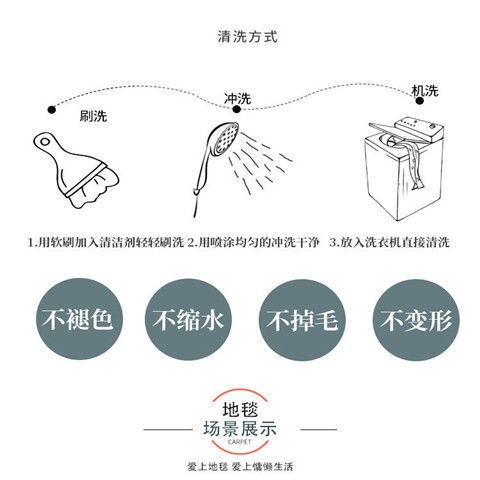 清洗方式

刷洗

冲洗

机洗

1.用软刷加入清洁剂轻轻刷洗 2.用喷涂均匀的冲洗干净 3.放入洗衣机直接清洗

不褪色

不缩水

不掉毛

不变形

地毯
场景展示
CARPET

爱上地毯 爱上慵懒生活