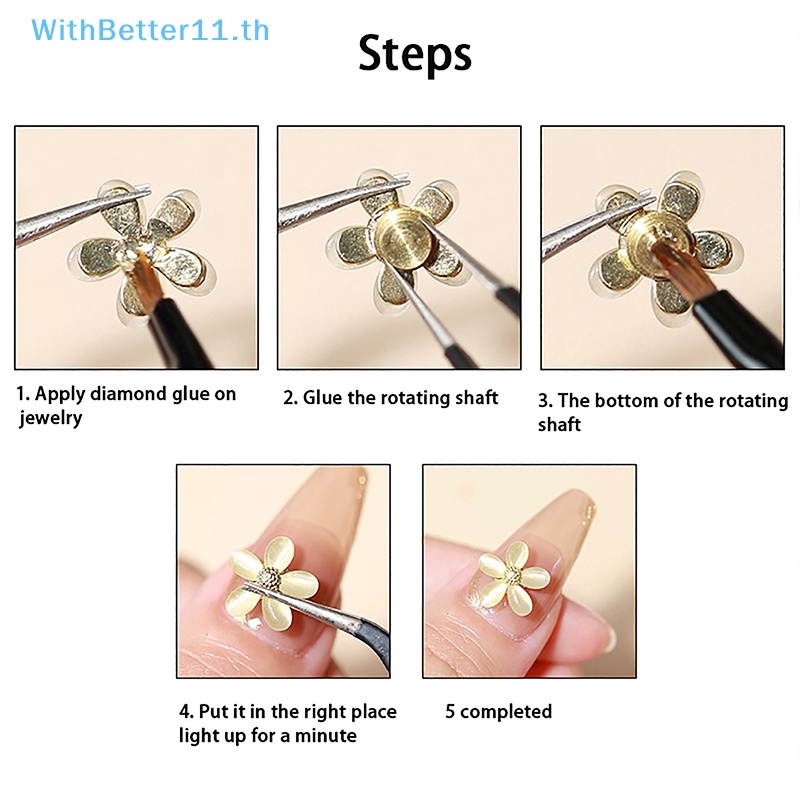 Steps

1. Apply diamond glue on jewelry

2. Glue the rotating shaft

3. The bottom of the rotating shaft

4. Put it in the right place light up for a minute

5 completed

WithBetter11.th