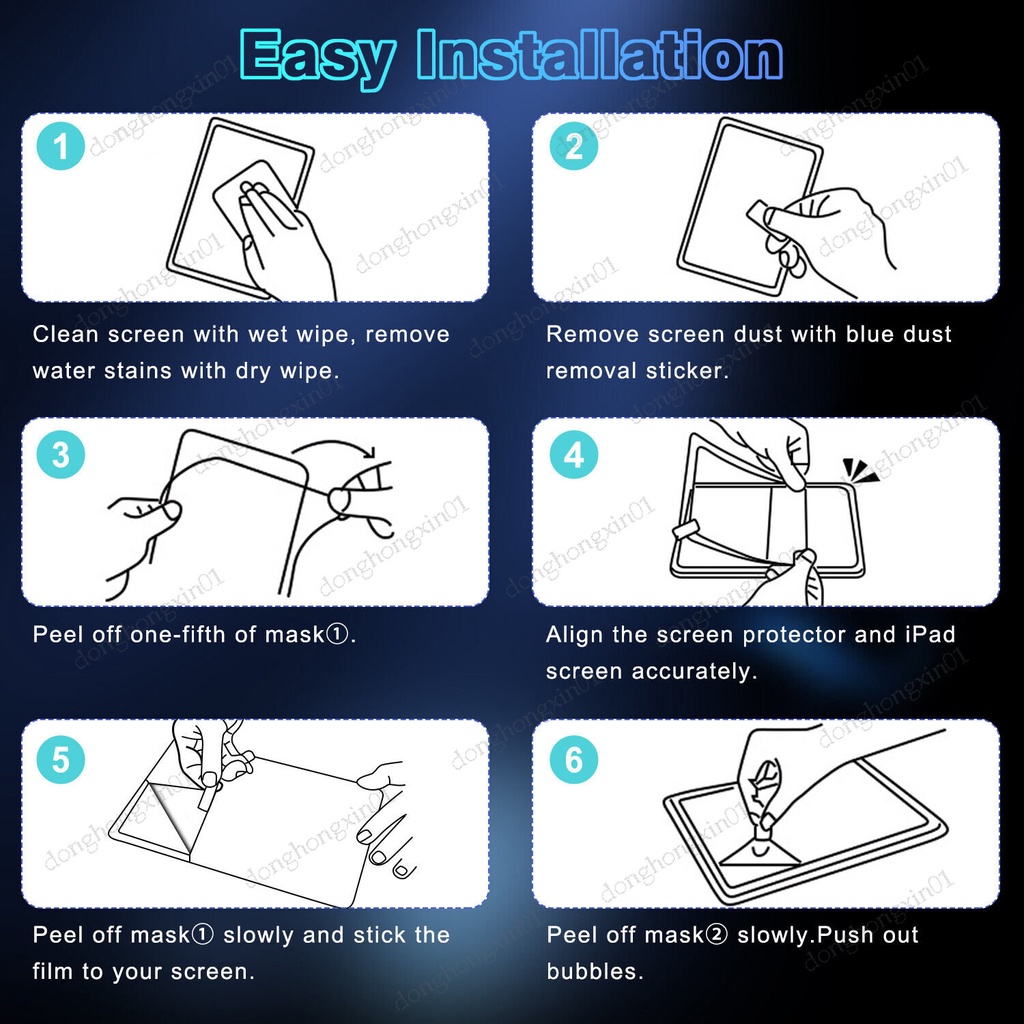 Easy Installation

1

Clean screen with wet wipe, remove water stains with dry wipe.

2

Remove screen dust with blue dust removal sticker.

3

Peel off one-fifth of mask①.

4

Align the screen protector and iPad screen accurately.

5

Peel off mask① slowly and stick the film to your screen.

6

Peel off mask② slowly.Push out bubbles.

donghongxin01