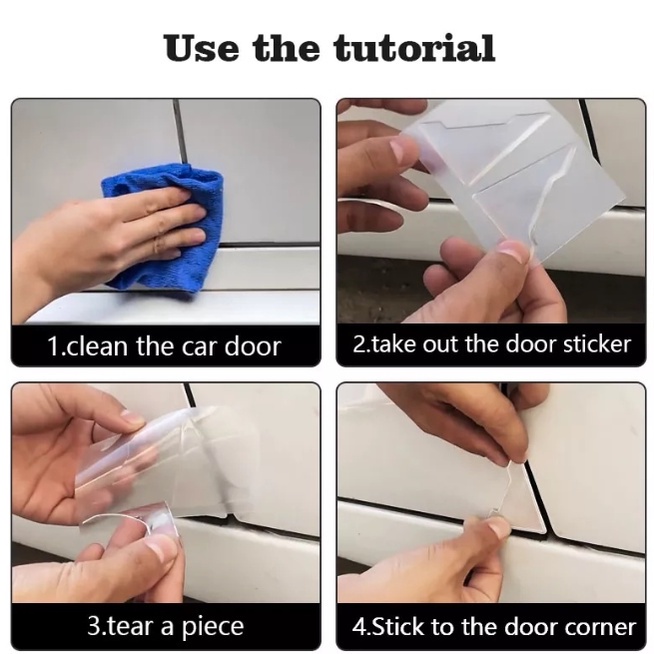 Use the tutorial

1.clean the car door

2.take out the door sticker

3.tear a piece

4.Stick to the door corner