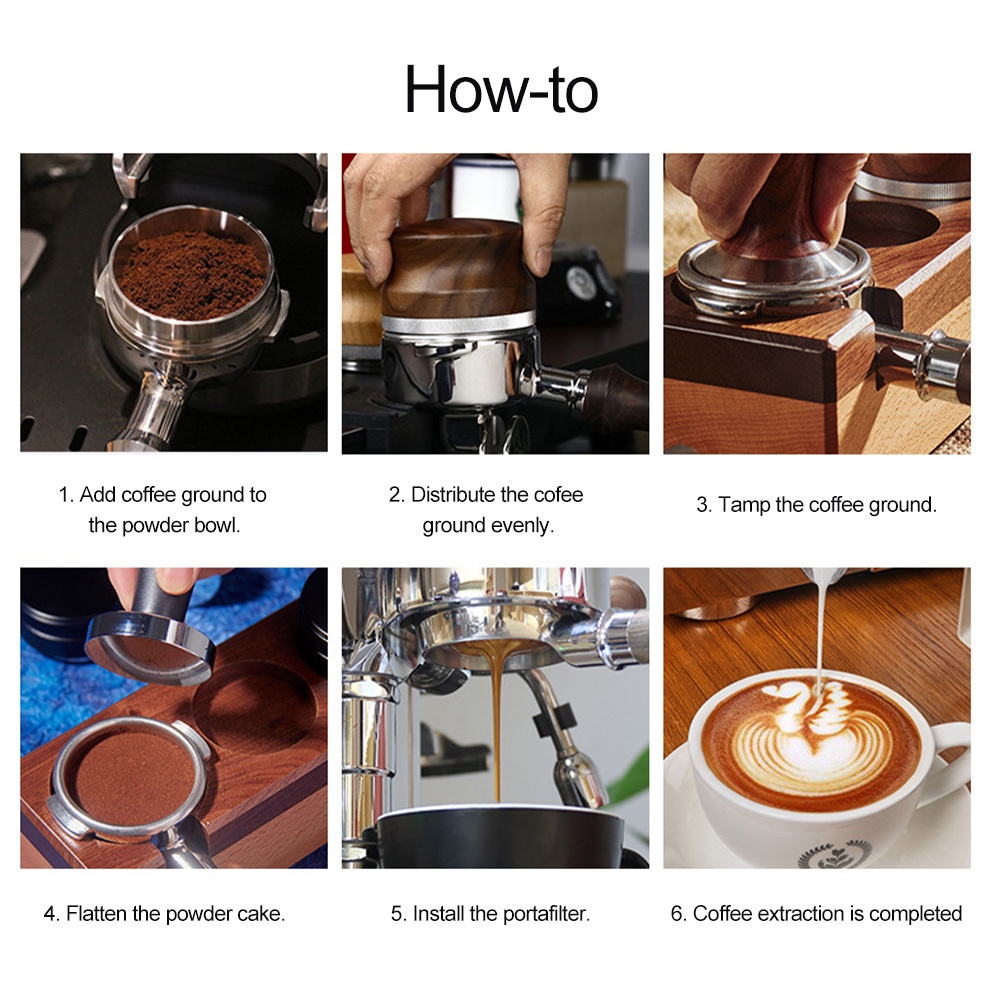 How-to

1. Add coffee ground to the powder bowl.

2. Distribute the cofee ground evenly.

3. Tamp the coffee ground.

4. Flatten the powder cake.

5. Install the portafilter.

6. Coffee extraction is completed