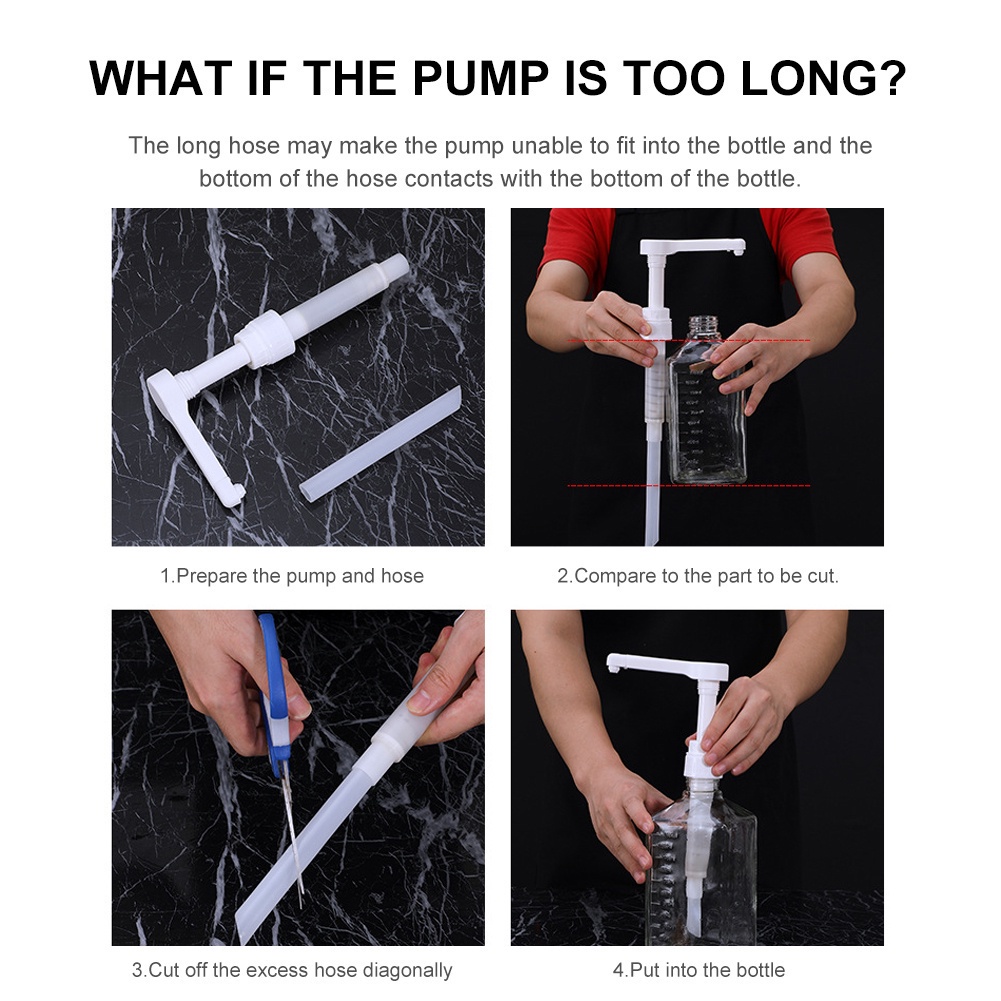 WHAT IF THE PUMP IS TOO LONG?

The long hose may make the pump unable to fit into the bottle and the bottom of the hose contacts with the bottom of the bottle.

1.Prepare the pump and hose

2.Compare to the part to be cut.

3.Cut off the excess hose diagonally

4.Put into the bottle