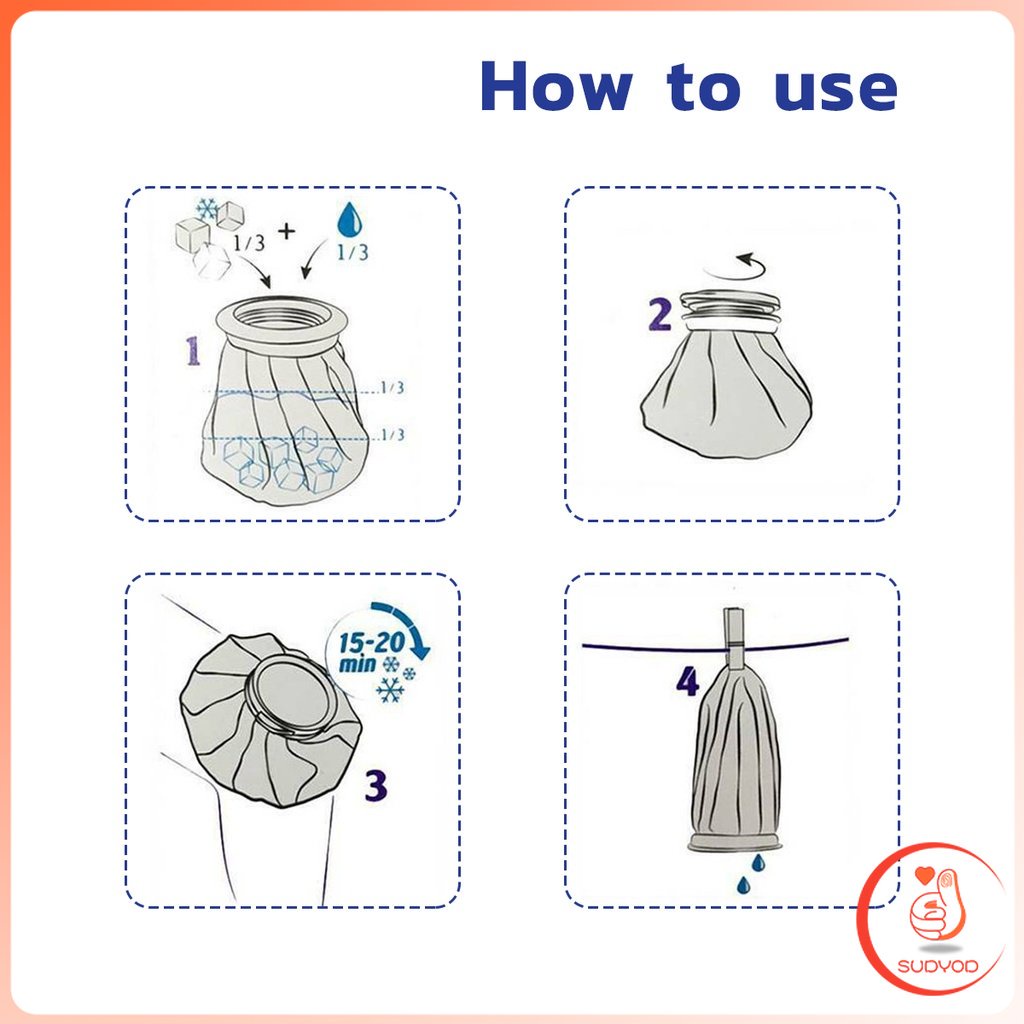 How to use

1/3 + 1/3

1

1/3

1/3

2

15-20 min

3

4

SUDYOD