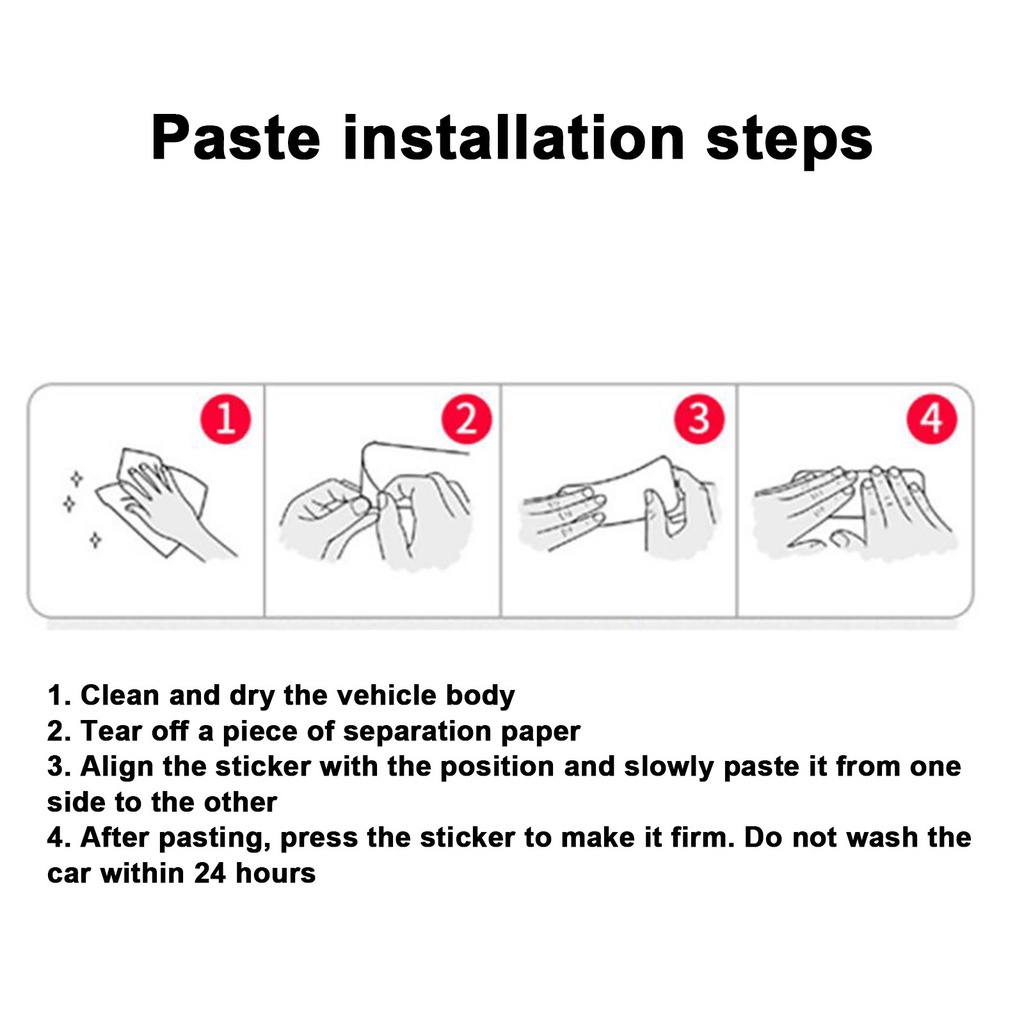 Paste installation steps

1

2

3

4

1. Clean and dry the vehicle body
2. Tear off a piece of separation paper
3. Align the sticker with the position and slowly paste it from one side to the other
4. After pasting, press the sticker to make it firm. Do not wash the car within 24 hours