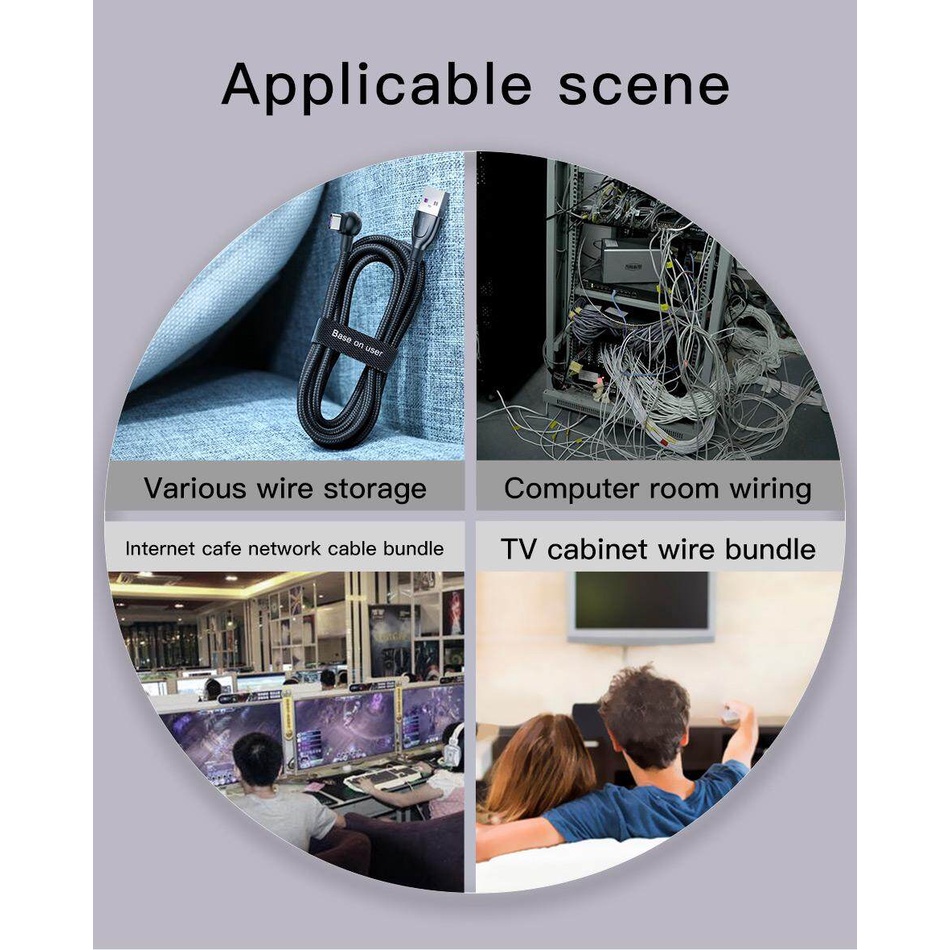 Applicable scene

Base on user

Various wire storage

Computer room wiring

Internet cafe network cable bundle

TV cabinet wire bundle