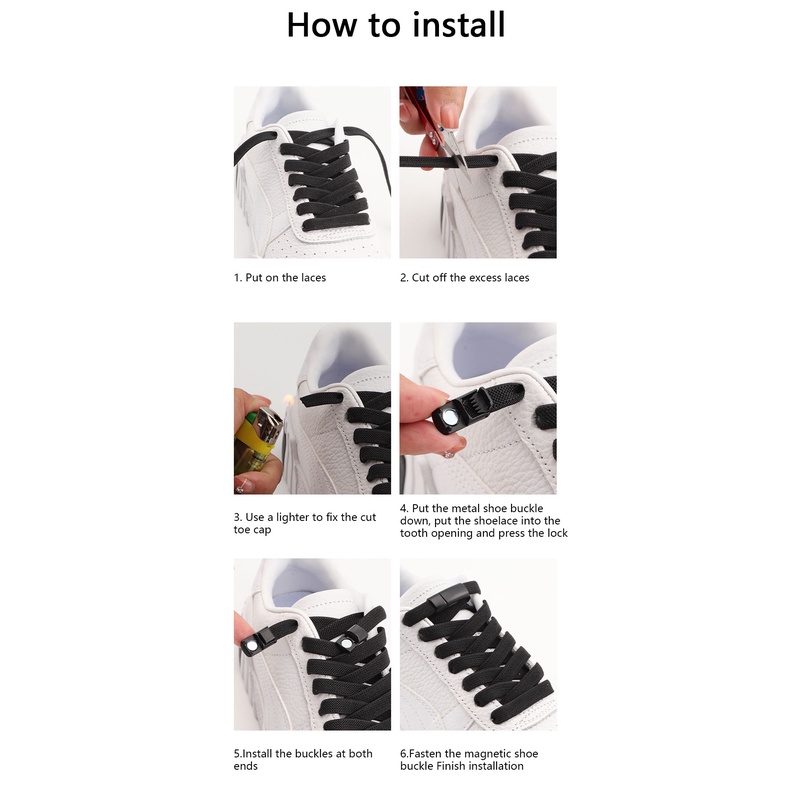 How to install

1. Put on the laces

2. Cut off the excess laces

3. Use a lighter to fix the cut toe cap

4. Put the metal shoe buckle down, put the shoelace into the tooth opening and press the lock

5.Install the buckles at both ends

6.Fasten the magnetic shoe buckle Finish installation